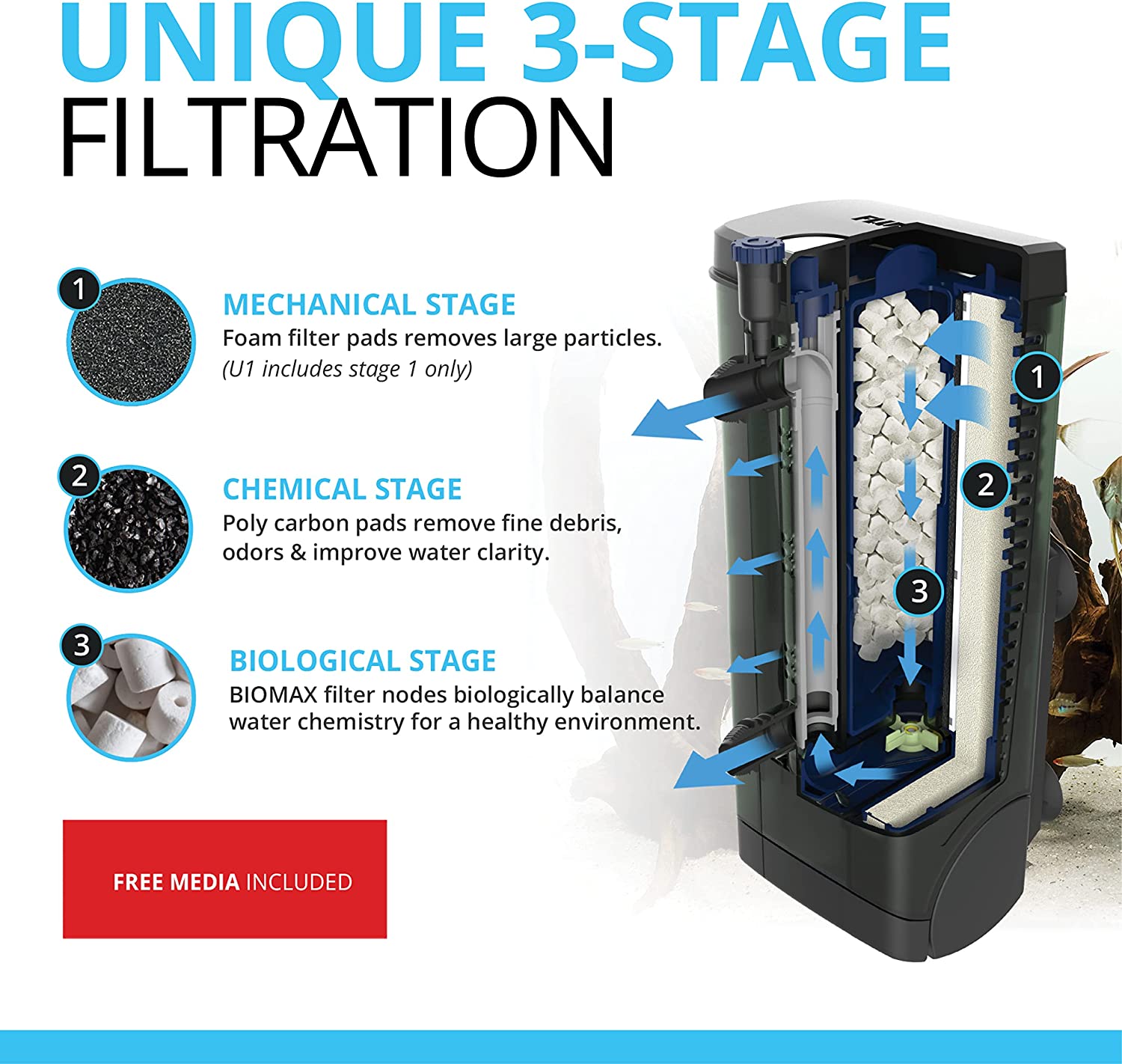 UNIQUE 3-STAGE FILTRATION

1

MECHANICAL STAGE
Foam filter pads removes large particles.
(U1 includes stage 1 only)

2

CHEMICAL STAGE
Poly carbon pads remove fine debris, odors & improve water clarity.

3

BIOLOGICAL STAGE
BIOMAX filter nodes biologically balance water chemistry for a healthy environment.

FREE MEDIA INCLUDED

1

2

3