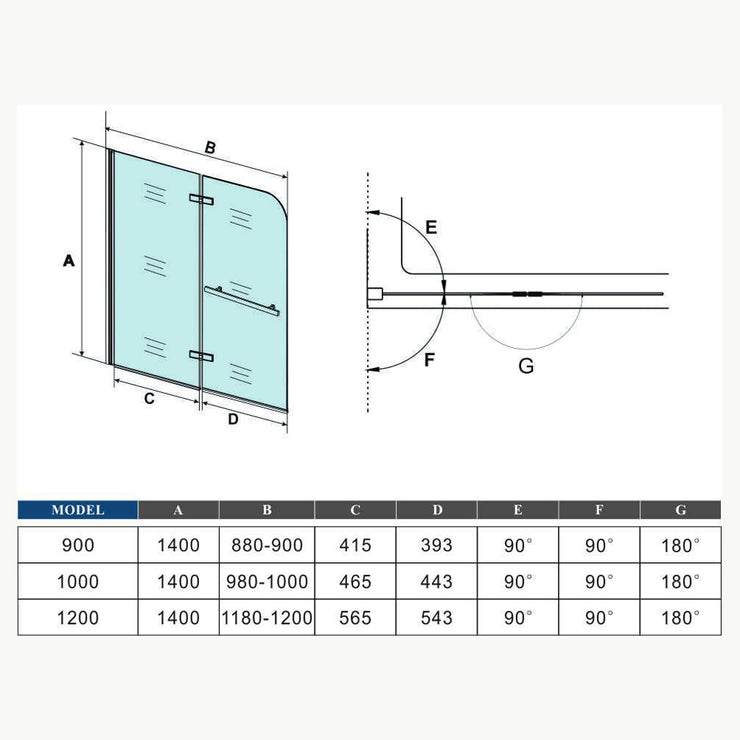 B

A

C

D

E

F

G

| MODEL | A | B | C | D | E | F | G |
|---|---|---|---|---|---|---|---|
| 900 | 1400 | 880-900 | 415 | 393 | 90° | 90° | 180° |
| 1000 | 1400 | 980-1000 | 465 | 443 | 90° | 90° | 180° |
| 1200 | 1400 | 1180-1200 | 565 | 543 | 90° | 90° | 180° |