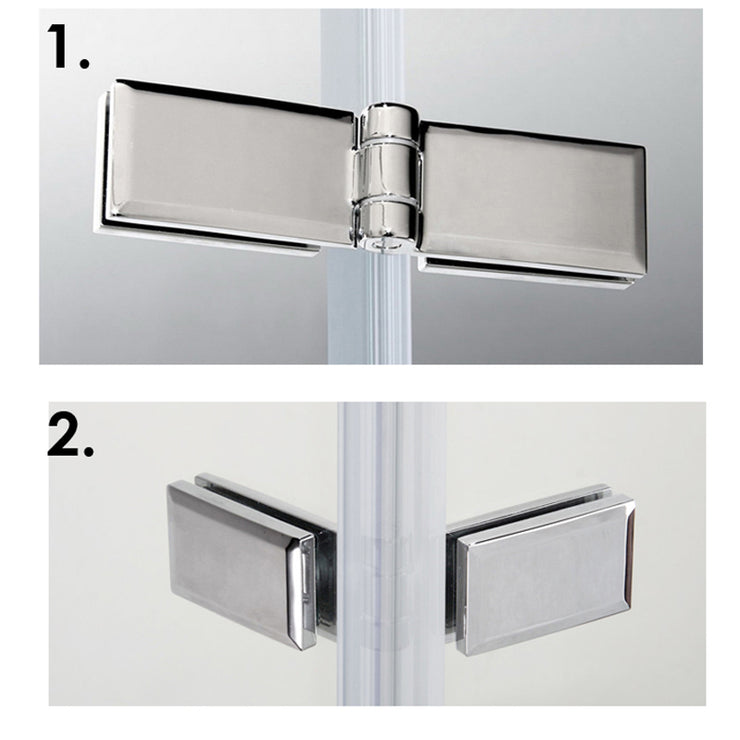 1.

2.