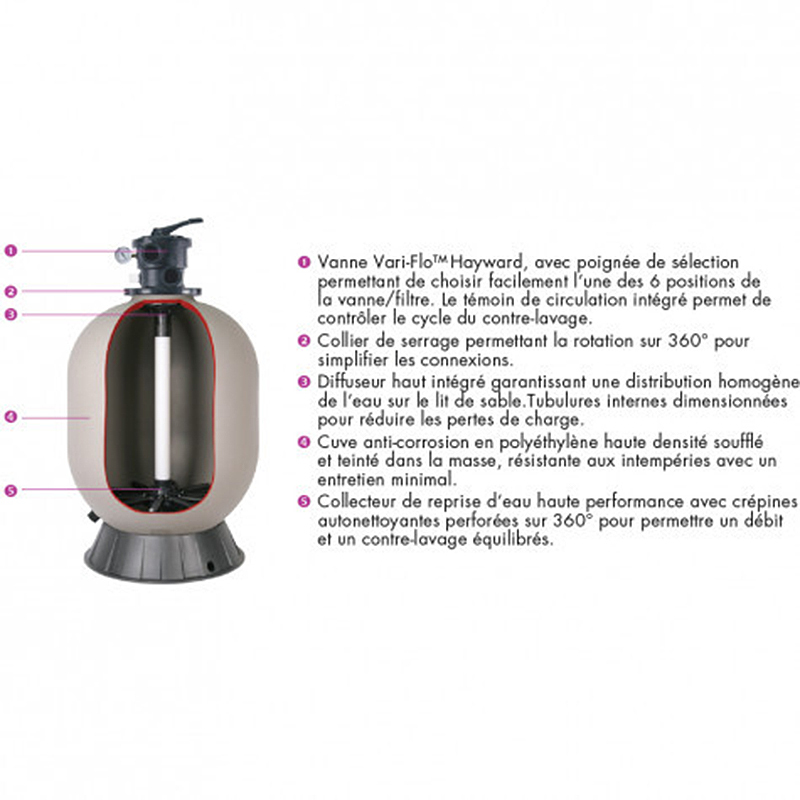 1
2
3
4
5

1 Vanne Vari-Flo™ Hayward, avec poignée de sélection permettant de choisir facilement l'une des 6 positions de la vanne/filtre. Le témoin de circulation intégré permet de contrôler le cycle du contre-lavage.

2 Collier de serrage permettant la rotation sur 360° pour simplifier les connexions.

3 Diffuseur haut intégré garantissant une distribution homogène de l'eau sur le lit de sable.Tubulures internes dimensionnées pour réduire les pertes de charge.

4 Cuve anti-corrosion en polyéthylène haute densité soufflé et teinté dans la masse, résistante aux intempéries avec un entretien minimal.

5 Collecteur de reprise d'eau haute performance avec crépines autonettoyantes perforées sur 360° pour permettre un débit et un contre-lavage équilibrés.