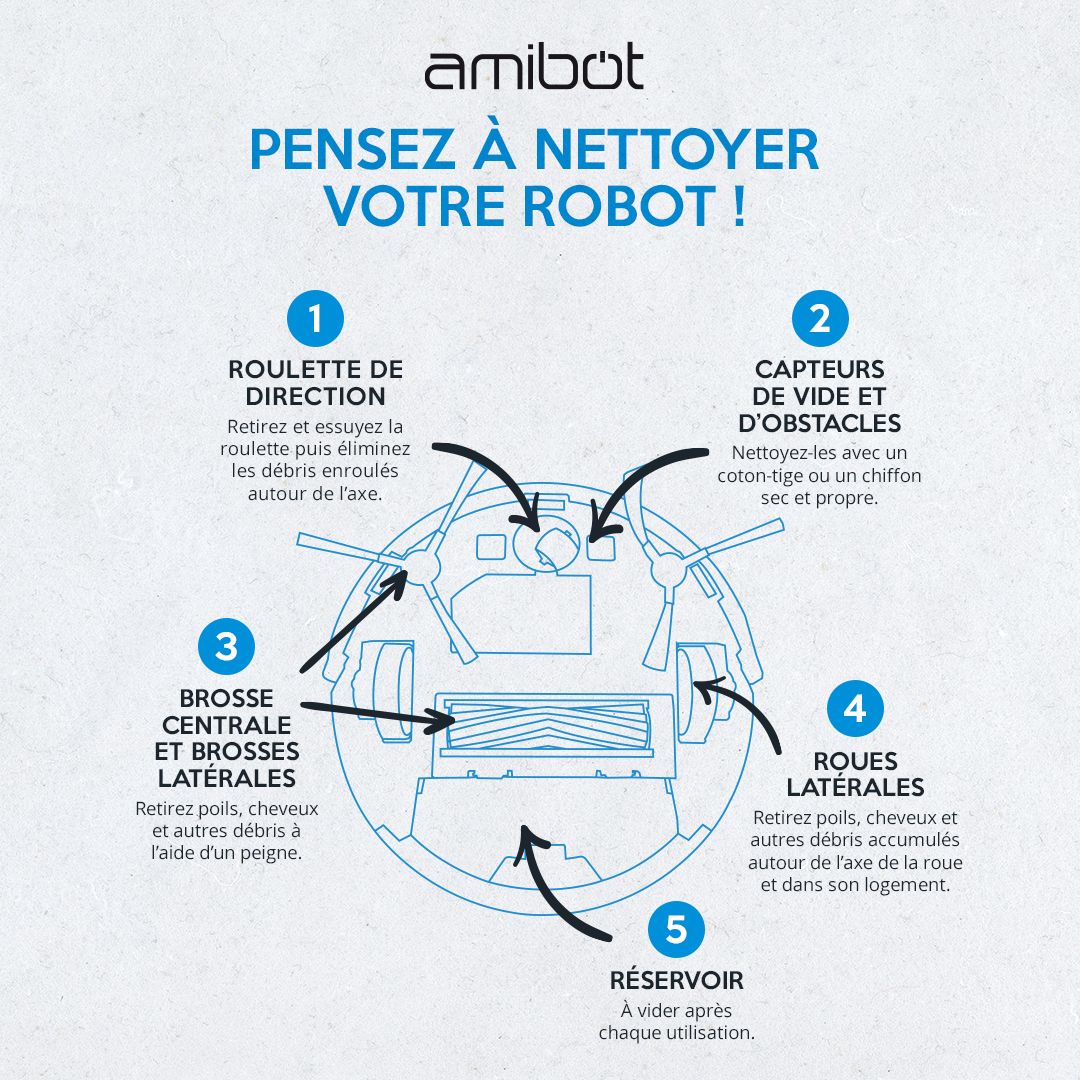 amibot

PENSEZ À NETTOYER VOTRE ROBOT !

1

ROULETTE DE DIRECTION

Retirez et essuyez la roulette puis éliminez les débris enroulés autour de l'axe.

2

CAPTEURS DE VIDE ET D'OBSTACLES

Nettoyez-les avec un coton-tige ou un chiffon sec et propre.

3

BROSSE CENTRALE ET BROSSES LATÉRALES

Retirez poils, cheveux et autres débris à l'aide d'un peigne.

4

ROUES LATÉRALES

Retirez poils, cheveux et autres débris accumulés autour de l'axe de la roue et dans son logement.

5

RÉSERVOIR

À vider après chaque utilisation.