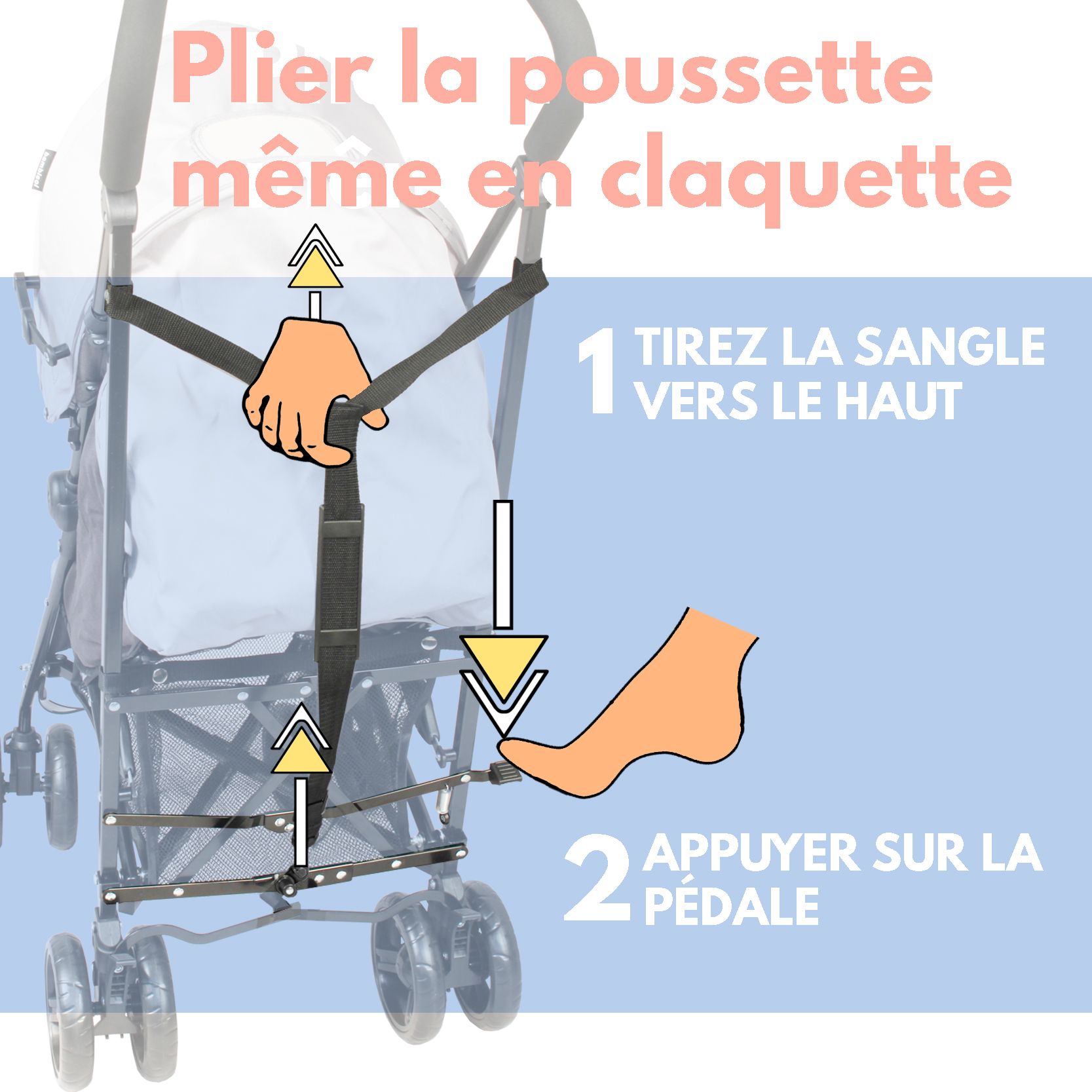 Plier la poussette même en claquette

1 TIREZ LA SANGLE VERS LE HAUT

2 APPUYER SUR LA PÉDALE