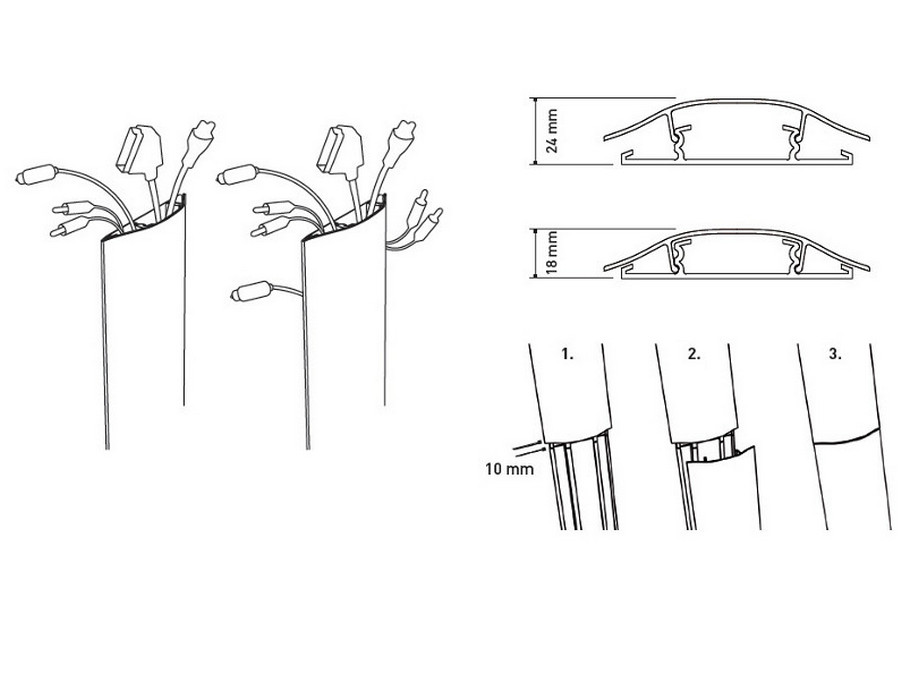 24 mm

18 mm

1.

2.

3.

10 mm