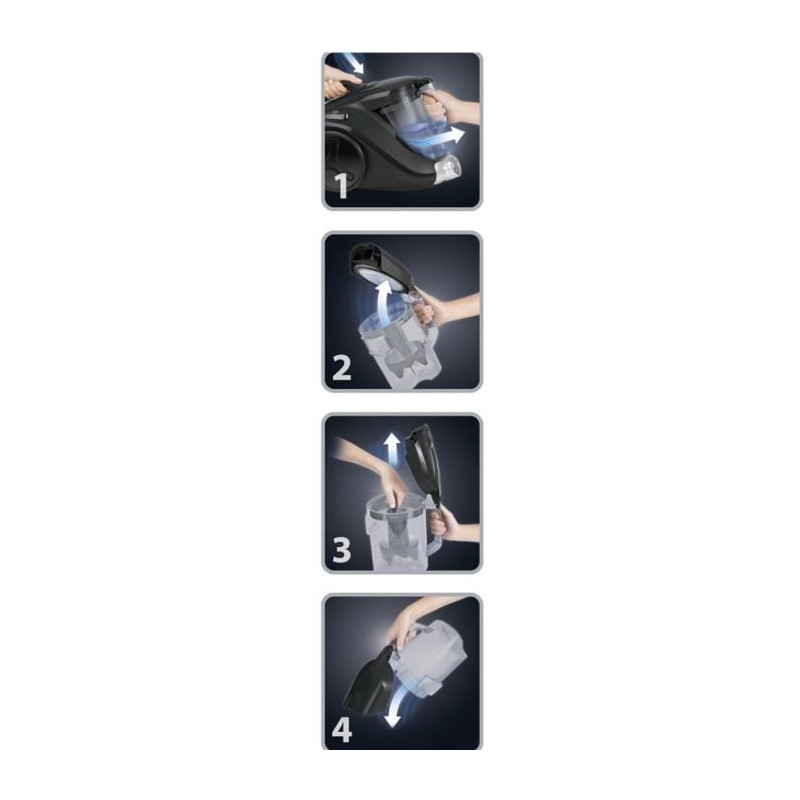 1

2

3

4