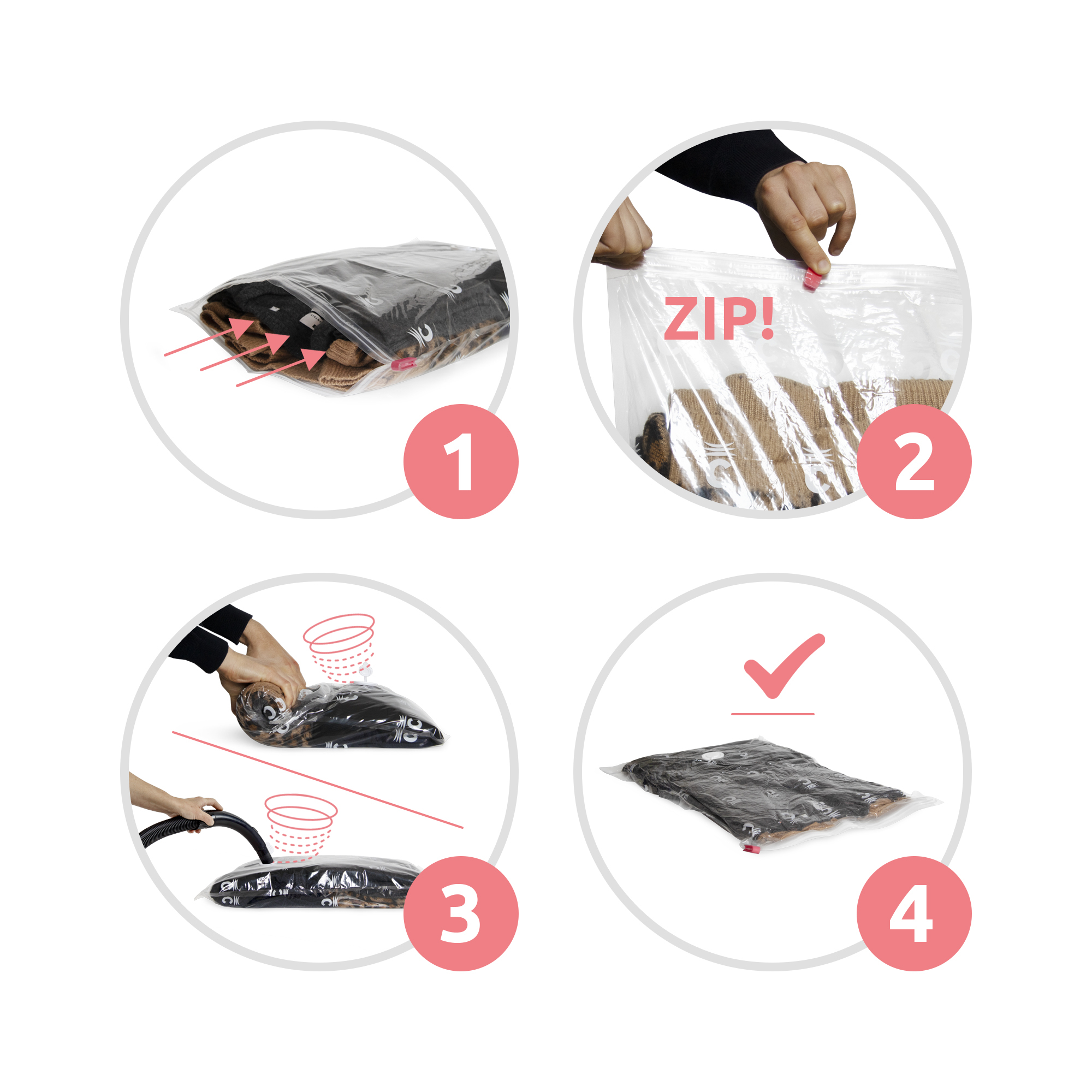 1

ZIP!

2

3

4