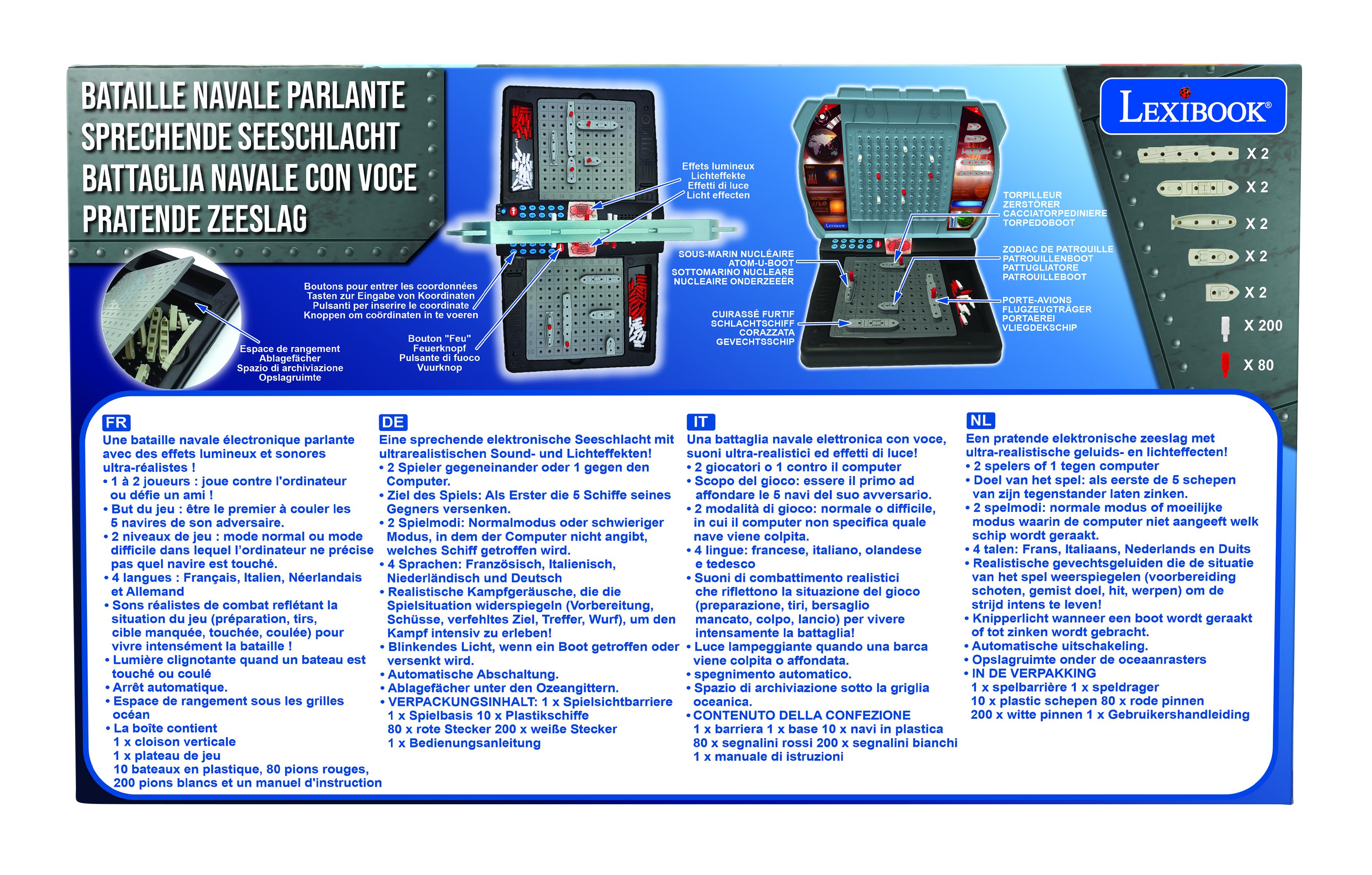 BATAILLE NAVALE PARLANTE
SPRECHENDE SEESCHLACHT
BATTAGLIA NAVALE CON VOCE
PRATENDE ZEESLAG

LEXIBOOK®

Effets lumineux
Lichteffekte
Effetti di luce
Licht effecten

Boutons pour entrer les coordonnées
Tasten zur Eingabe von Koordinaten
Pulsanti per inserire le coordinate
Knoppen om coördinaten in te voeren

Espace de rangement
Ablagefächer
Spazio di archiviazione
Opslagruimte

Bouton "Feu"
Feuerknopf
Pulsante di fuoco
Vuurknop

SOUS-MARIN NUCLÉAIRE
ATOM-U-BOOT
SOTTOMARINO NUCLEARE
NUCLEAIRE ONDERZEEËR

CUIRASSÉ FURTIF
SCHLACHTSCHIFF
CORAZZATA
GEVECHTSSCHIP

TORPILLEUR
ZERSTÖRER
CACCIATORPEDINIERE
TORPEDOBOOT

ZODIAC DE PATROUILLE
PATROUILLENBOOT
PATTUGLIATORE
PATROUILLEBOOT

PORTE-AVIONS
FLUGZEUGTRÄGER
PORTAEREI
VLIEGDEKSCHIP

X 2
X 2
X 2
X 2
X 2
X 200
X 80

FR
Une bataille navale électronique parlante avec des effets lumineux et sonores ultra-réalistes !
• 1 à 2 joueurs : joue contre l'ordinateur ou défie un ami !
• But du jeu : être le premier à couler les 5 navires de son adversaire.
• 2 niveaux de jeu : mode normal ou mode difficile dans lequel l'ordinateur ne précise pas quel navire est touché.
• 4 langues : Français, Italien, Néerlandais et Allemand
• Sons réalistes de combat reflétant la situation du jeu (préparation, tirs, cible manquée, touchée, coulée) pour vivre intensément la bataille !
• Lumière clignotante quand un bateau est touché ou coulé
• Arrêt automatique.
• Espace de rangement sous les grilles océan
• La boîte contient
1 x cloison verticale
1 x plateau de jeu
10 bateaux en plastique, 80 pions rouges, 200 pions blancs et un manuel d'instruction

DE
Eine sprechende elektronische Seeschlacht mit ultrarealistischen Sound- und Lichteffekten!
• 2 Spieler gegeneinander oder 1 gegen den Computer.
• Ziel des Spiels: Als Erster die 5 Schiffe seines Gegners versenken.
• 2 Spielmodi: Normalmodus oder schwieriger Modus, in dem der Computer nicht angibt, welches Schiff getroffen wird.
• 4 Sprachen: Französisch, Italienisch, Niederländisch und Deutsch
• Realistische Kampfgeräusche, die die Spielsituation widerspiegeln (Vorbereitung, Schüsse, verfehltes Ziel, Treffer, Wurf), um den Kampf intensiv zu erleben!
• Blinkendes Licht, wenn ein Boot getroffen oder versenkt wird.
• Automatische Abschaltung.
• Ablagefächer unter den Ozeangittern.
• VERPACKUNGSINHALT: 1 x Spielsichtbarriere 1 x Spielbasis 10 x Plastikschiffe 80 x rote Stecker 200 x weiße Stecker 1 x Bedienungsanleitung

IT
Una battaglia navale elettronica con voce, suoni ultra-realistici ed effetti di luce!
• 2 giocatori o 1 contro il computer
• Scopo del gioco: essere il primo ad affondare le 5 navi del suo avversario.
• 2 modalità di gioco: normale o difficile, in cui il computer non specifica quale nave viene colpita.
• 4 lingue: francese, italiano, olandese e tedesco
• Suoni di combattimento realistici che riflettono la situazione del gioco (preparazione, tiri, bersaglio mancato, colpo, lancio) per vivere intensamente la battaglia!
• Luce lampeggiante quando una barca viene colpita o affondata.
• spegnimento automatico.
• Spazio di archiviazione sotto la griglia oceanica.
• CONTENUTO DELLA CONFEZIONE 1 x barriera 1 x base 10 x navi in plastica 80 x segnalini rossi 200 x segnalini bianchi 1 x manuale di istruzioni

NL
Een pratende elektronische zeeslag met ultra-realistische geluids- en lichteffecten!
• 2 spelers of 1 tegen computer
• Doel van het spel: als eerste de 5 schepen van zijn tegenstander laten zinken.
• 2 spelmodi: normale modus of moeilijke modus waarin de computer niet aangeeft welk schip wordt geraakt.
• 4 talen: Frans, Italiaans, Nederlands en Duits
• Realistische gevechtsgeluiden die de situatie van het spel weerspiegelen (voorbereiding schoten, gemist doel, hit, werpen) om de strijd intens te leven!
• Knipperlicht wanneer een boot wordt geraakt of tot zinken wordt gebracht.
• Automatische uitschakeling.
• Opslagruimte onder de oceaanrasters
• IN DE VERPAKKING
1 x spelbarrière 1 x speldrager
10 x plastic schepen 80 x rode pinnen
200 x witte pinnen 1 x Gebruikershandleiding