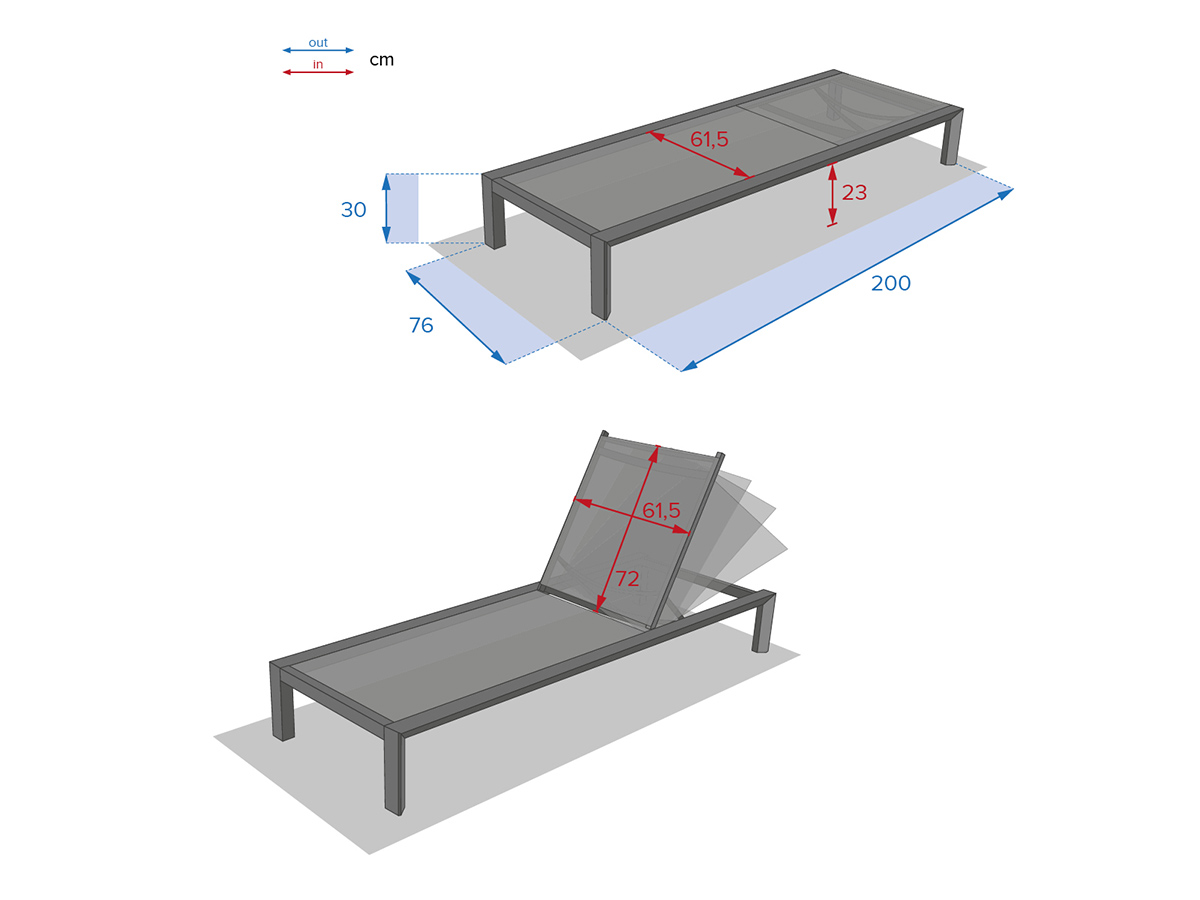 out
in
cm

61,5
23
30
200
76

61,5
72