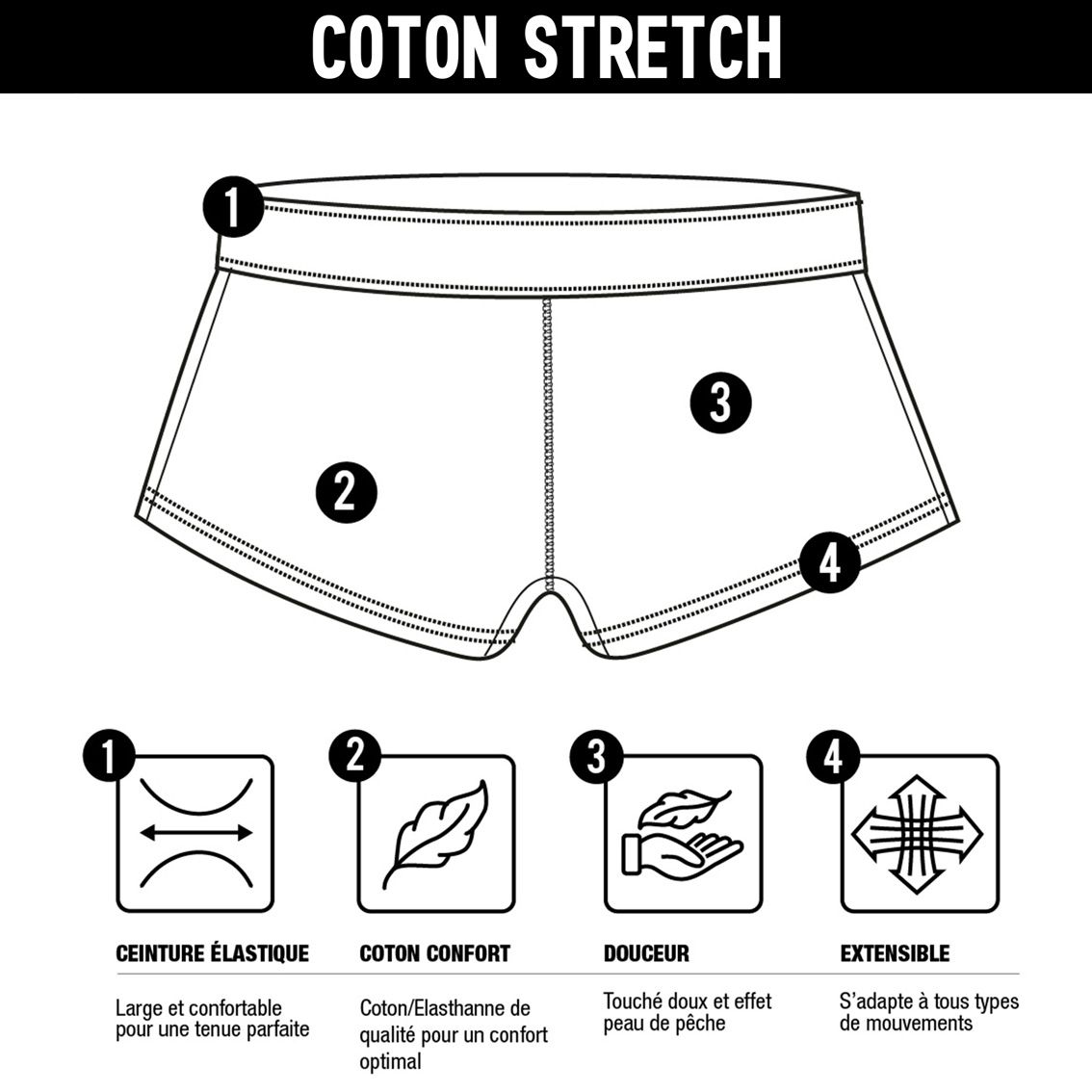 COTON STRETCH

1

3

2

4

1

2

3

4

CEINTURE ÉLASTIQUE

Large et confortable pour une tenue parfaite

COTON CONFORT

Coton/Elasthanne de qualité pour un confort optimal

DOUCEUR

Touché doux et effet peau de pêche

EXTENSIBLE

S'adapte à tous types de mouvements