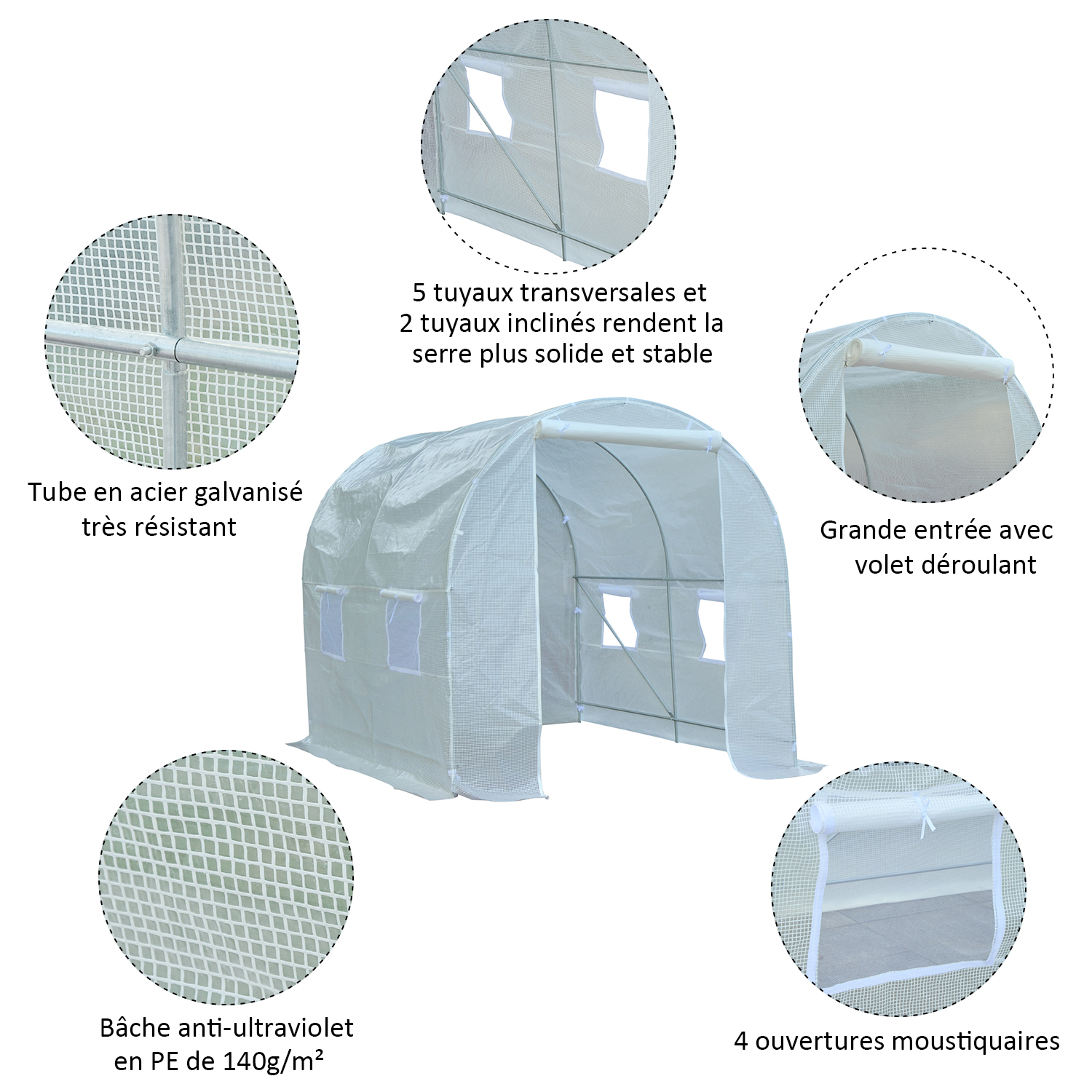 5 tuyaux transversales et 2 tuyaux inclinés rendent la serre plus solide et stable

Tube en acier galvanisé très résistant

Grande entrée avec volet déroulant

Bâche anti-ultraviolet en PE de 140g/m²

4 ouvertures moustiquaires