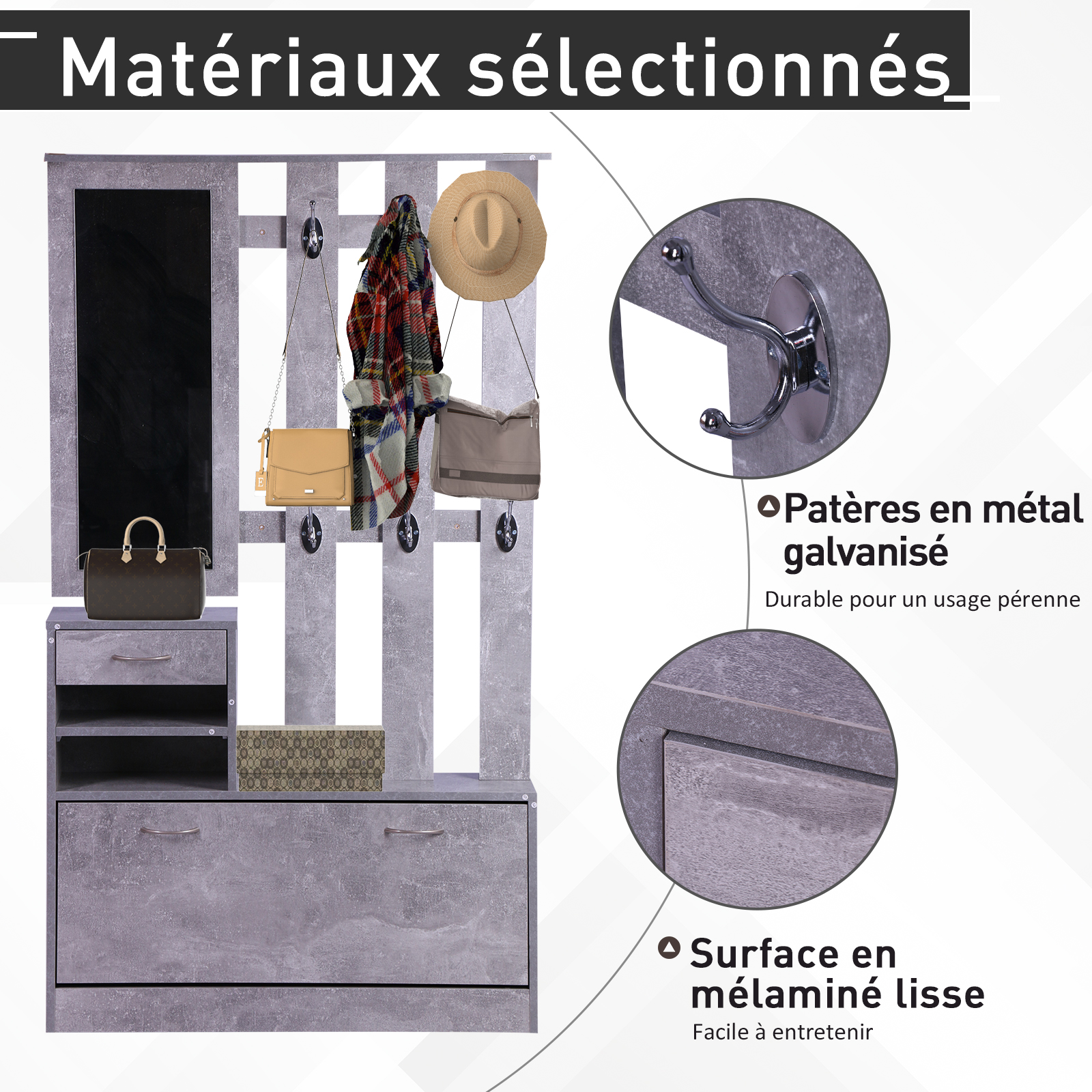 Matériaux sélectionnés

Patères en métal galvanisé

Durable pour un usage pérenne

Surface en mélaminé lisse

Facile à entretenir