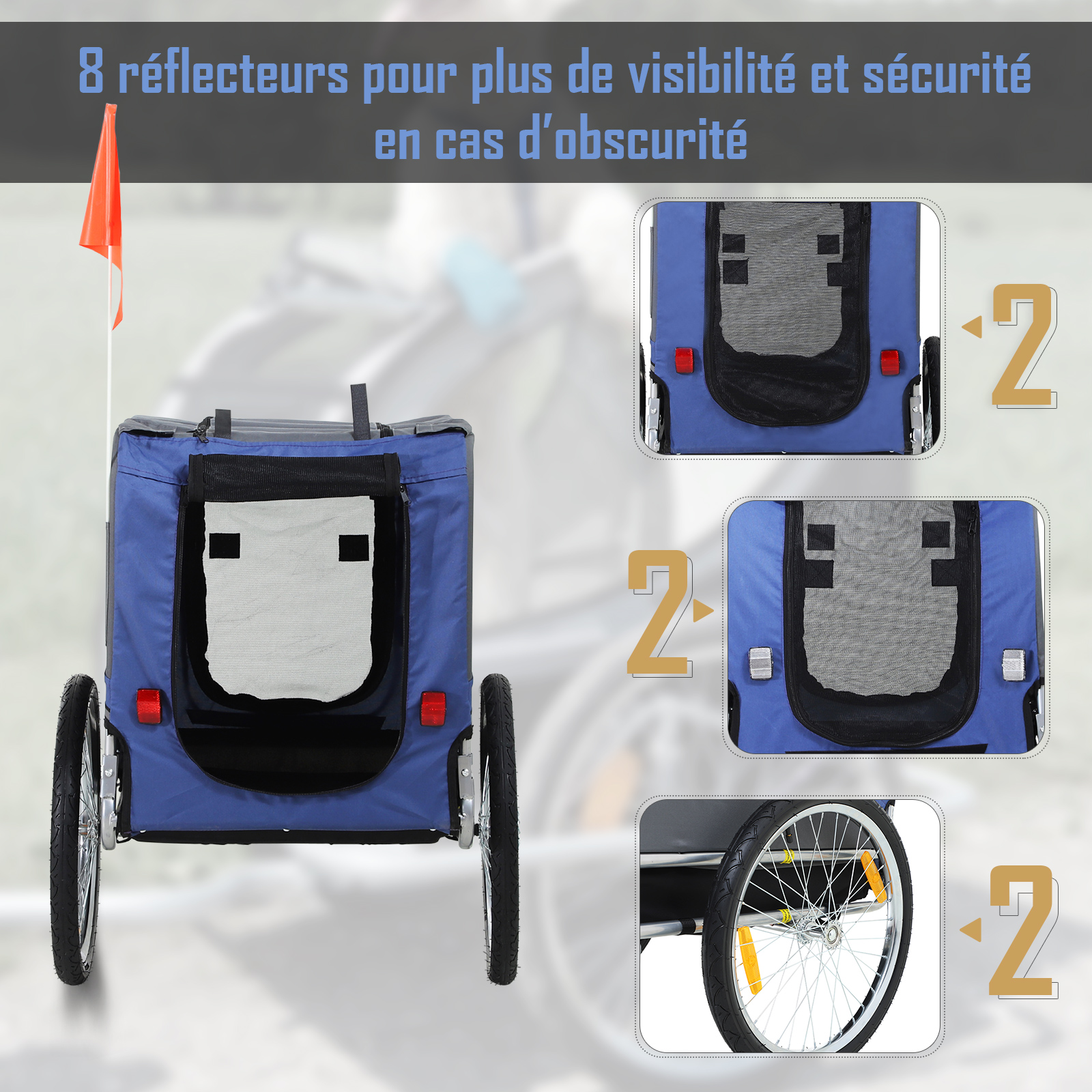 8 réflecteurs pour plus de visibilité et sécurité en cas d'obscurité

2

2

2