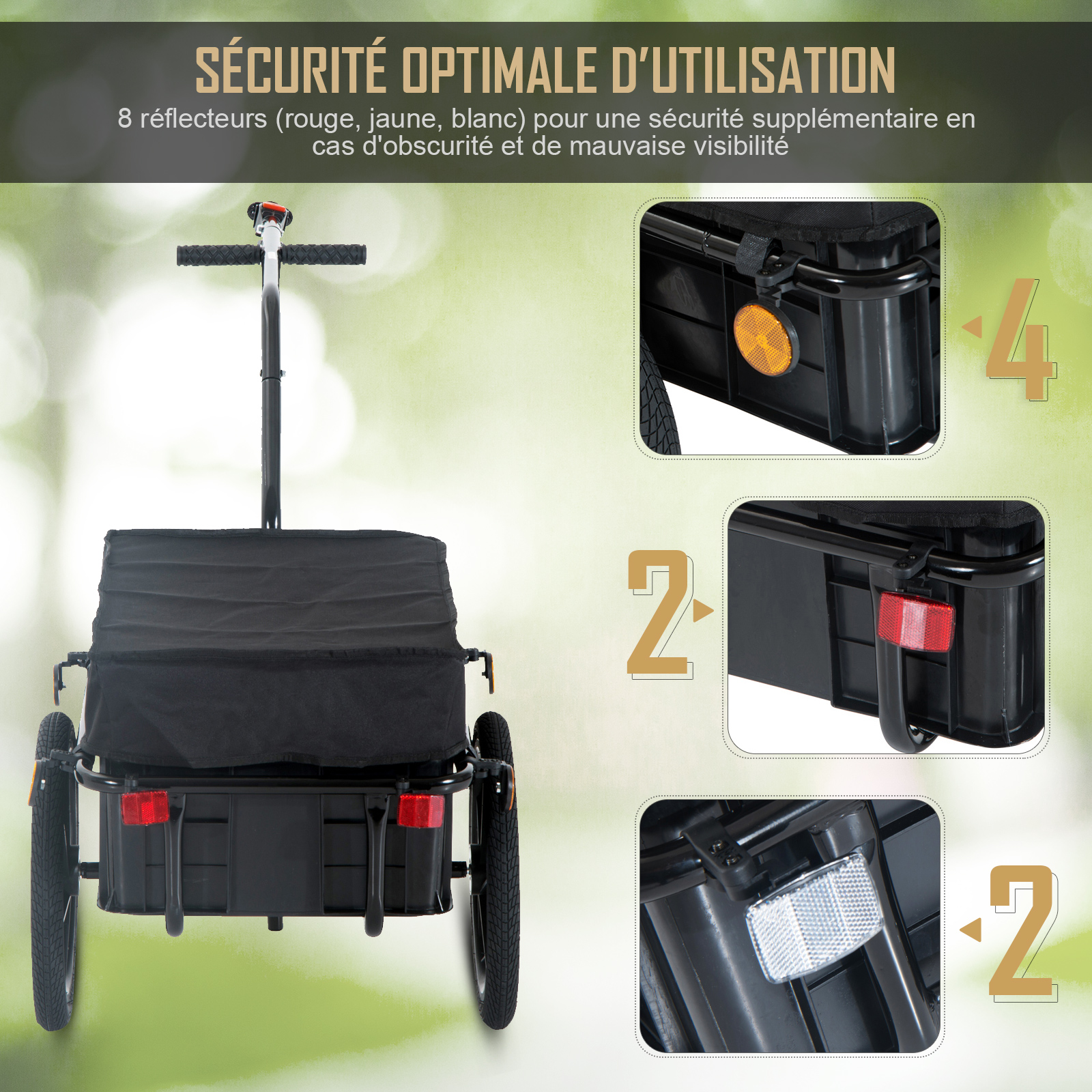 SÉCURITÉ OPTIMALE D'UTILISATION

8 réflecteurs (rouge, jaune, blanc) pour une sécurité supplémentaire en cas d'obscurité et de mauvaise visibilité

4

2

2