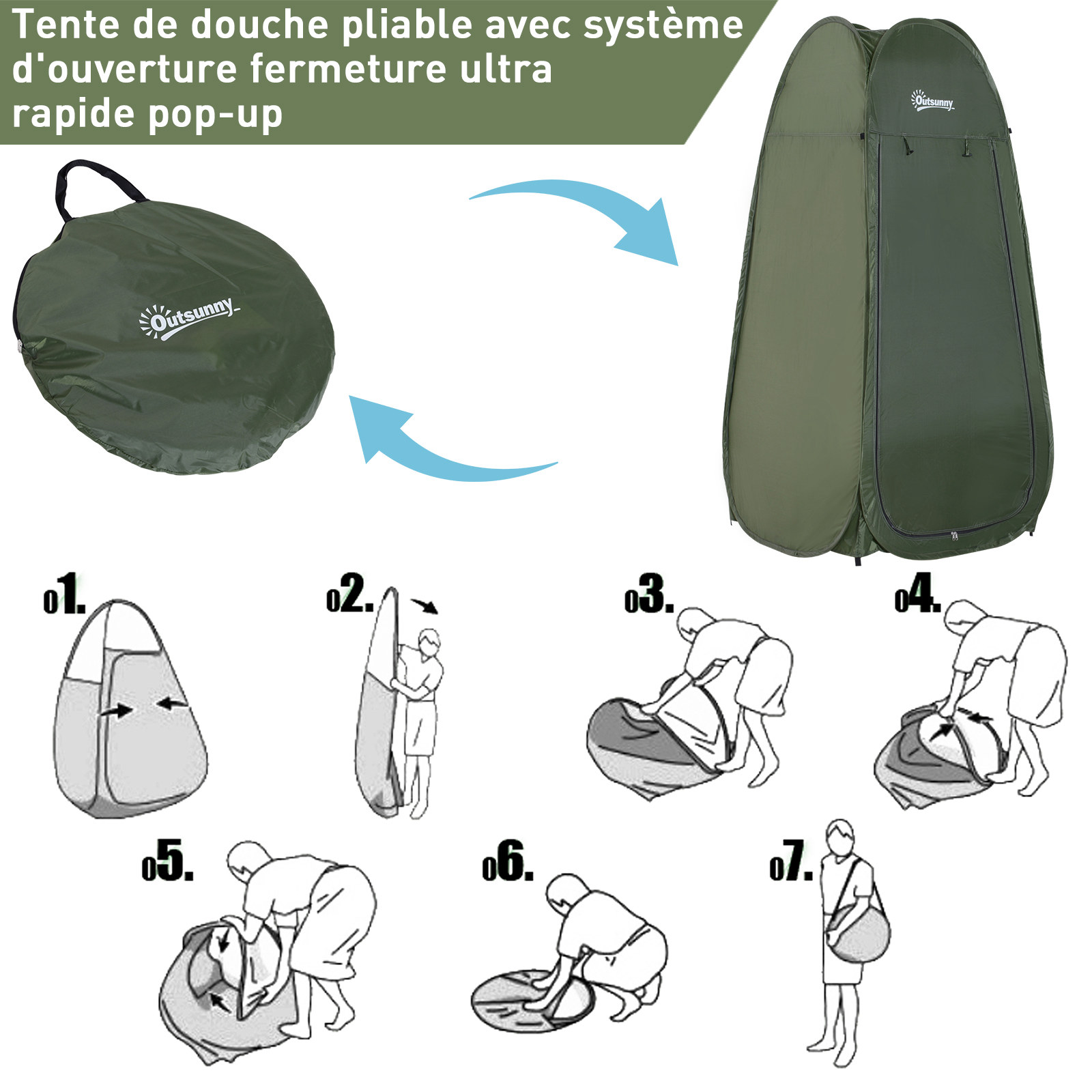 Tente de douche pliable avec système d'ouverture fermeture ultra rapide pop-up

Outsunny

Outsunny

01.

02.

03.

04.

05.

06.

07.