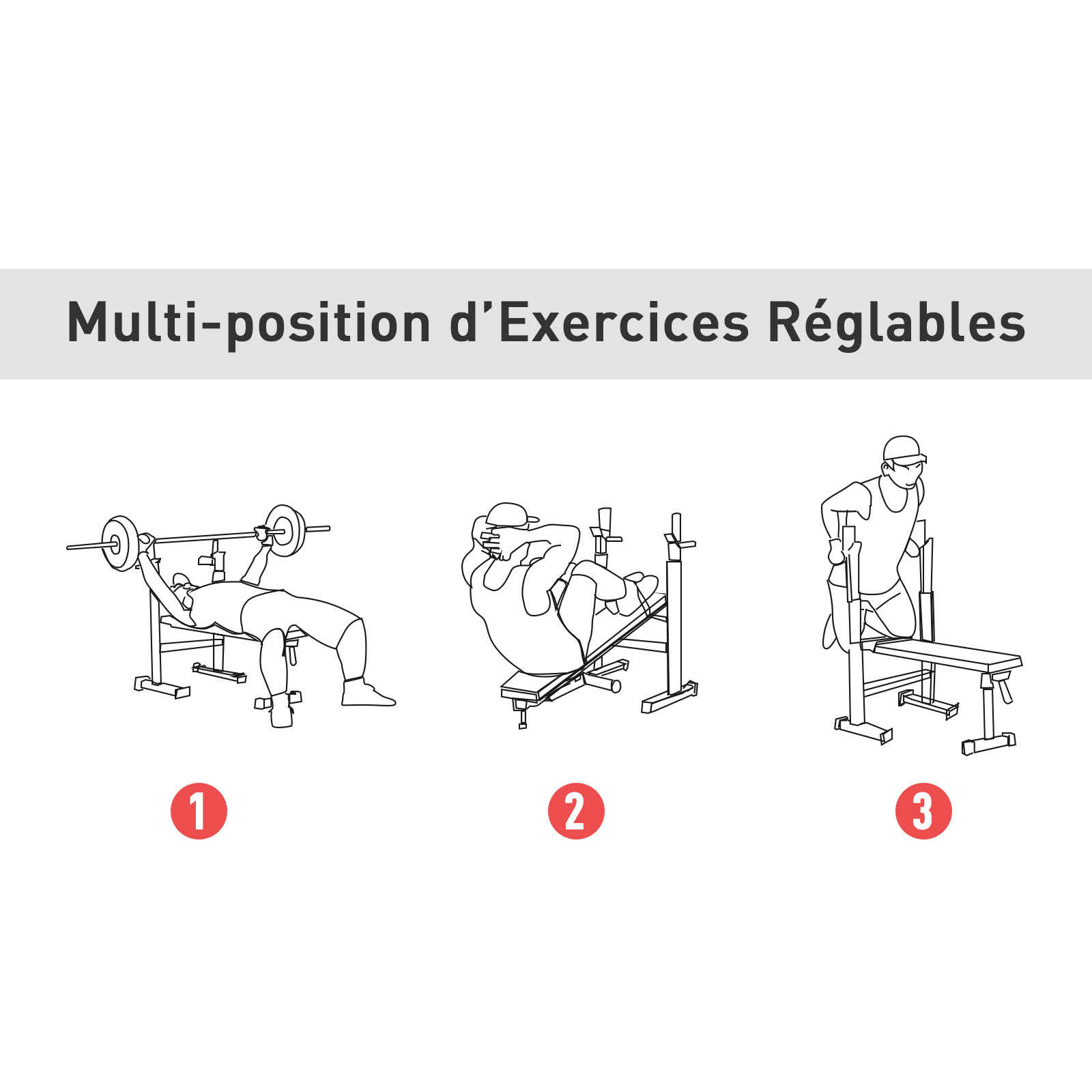 Multi-position d’Exercices Réglables

1

2

3