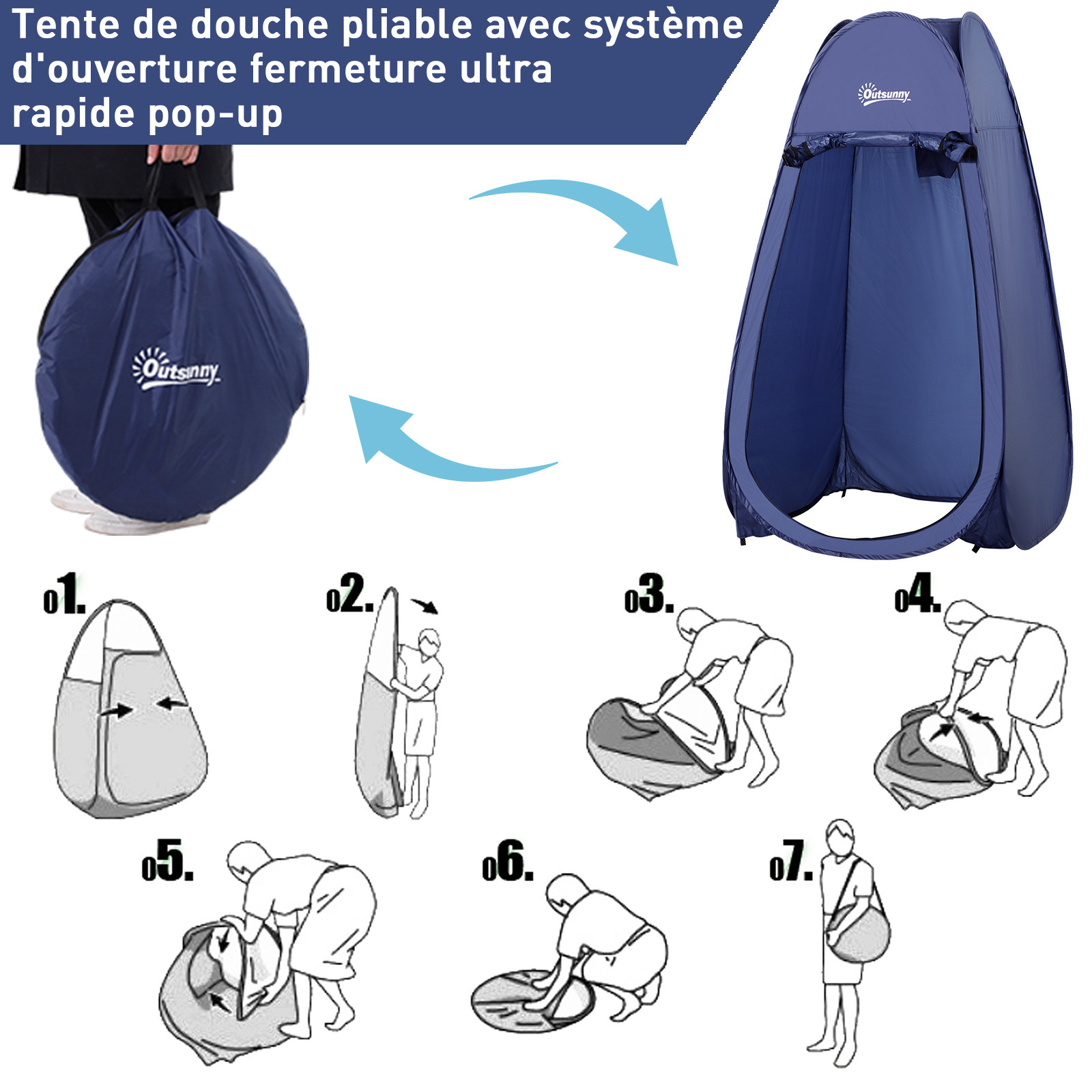 Tente de douche pliable avec système d'ouverture fermeture ultra rapide pop-up

Outsunny

Outsunny

01.

02.

03.

04.

05.

06.

07.