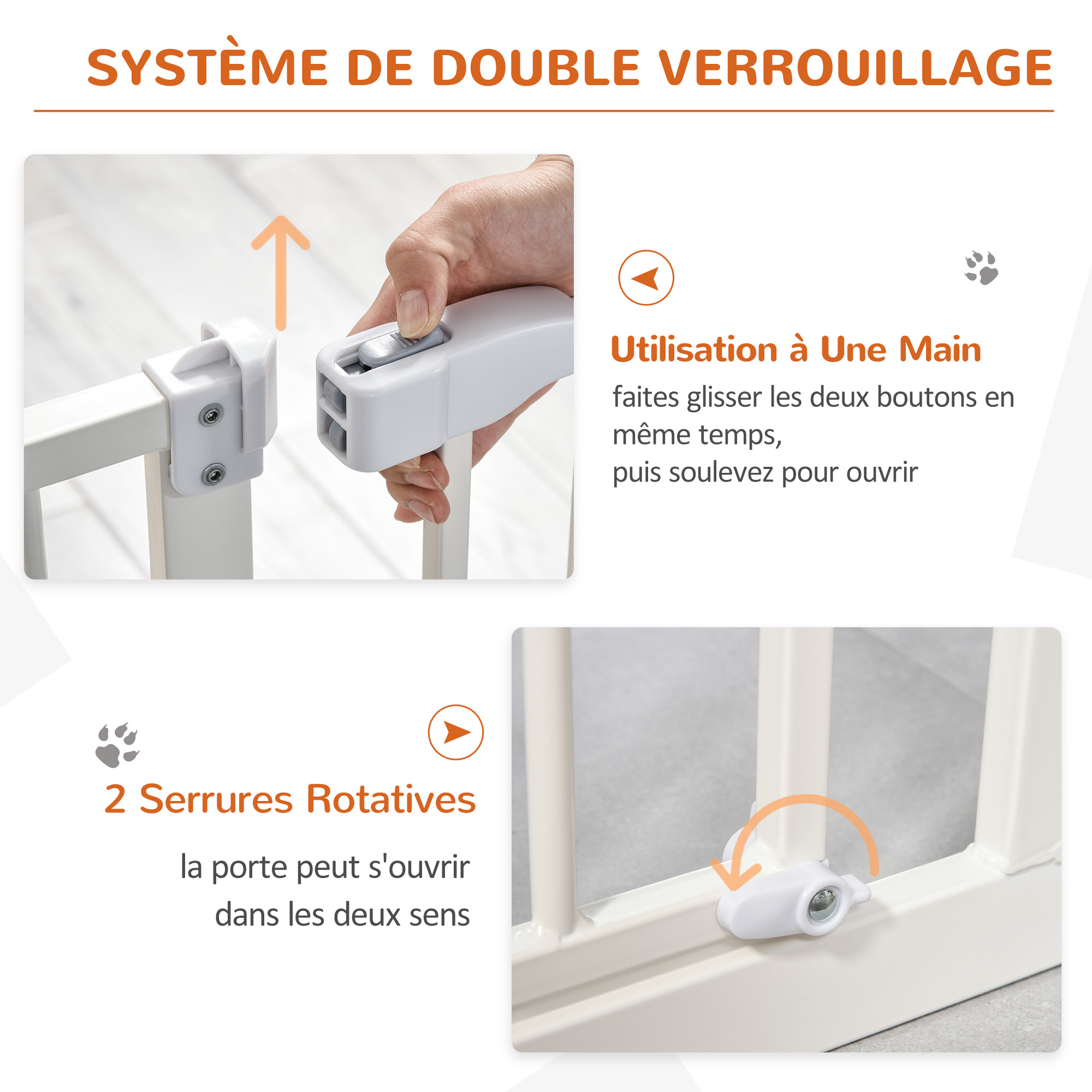 SYSTÈME DE DOUBLE VERROUILLAGE

Utilisation à Une Main

faites glisser les deux boutons en même temps,
puis soulevez pour ouvrir

2 Serrures Rotatives

la porte peut s'ouvrir dans les deux sens