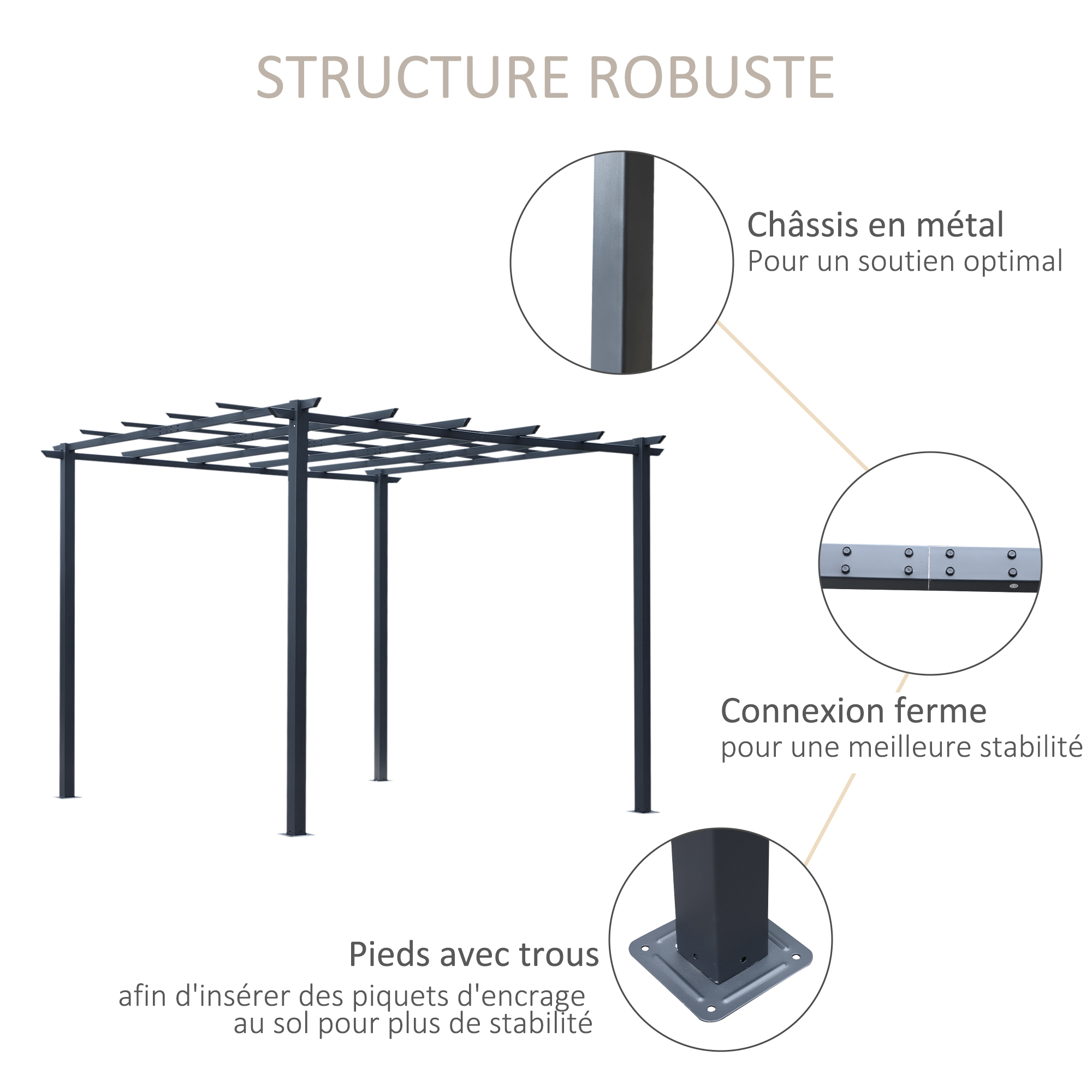 STRUCTURE ROBUSTE

Châssis en métal
Pour un soutien optimal

Connexion ferme
pour une meilleure stabilité

Pieds avec trous
afin d'insérer des piquets d'encrage au sol pour plus de stabilité