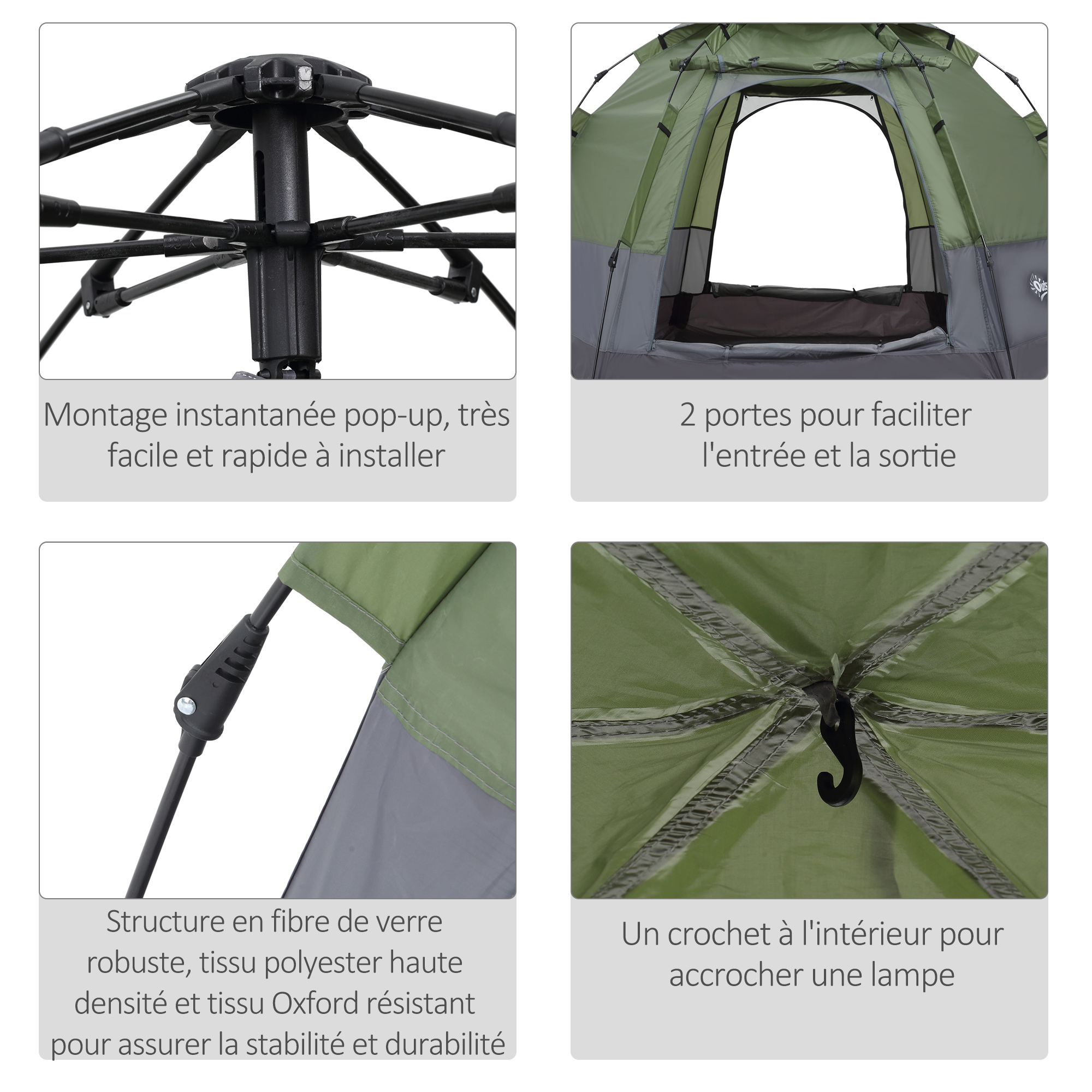 Montage instantanée pop-up, très facile et rapide à installer

2 portes pour faciliter l'entrée et la sortie

Structure en fibre de verre robuste, tissu polyester haute densité et tissu Oxford résistant pour assurer la stabilité et durabilité

Un crochet à l'intérieur pour accrocher une lampe