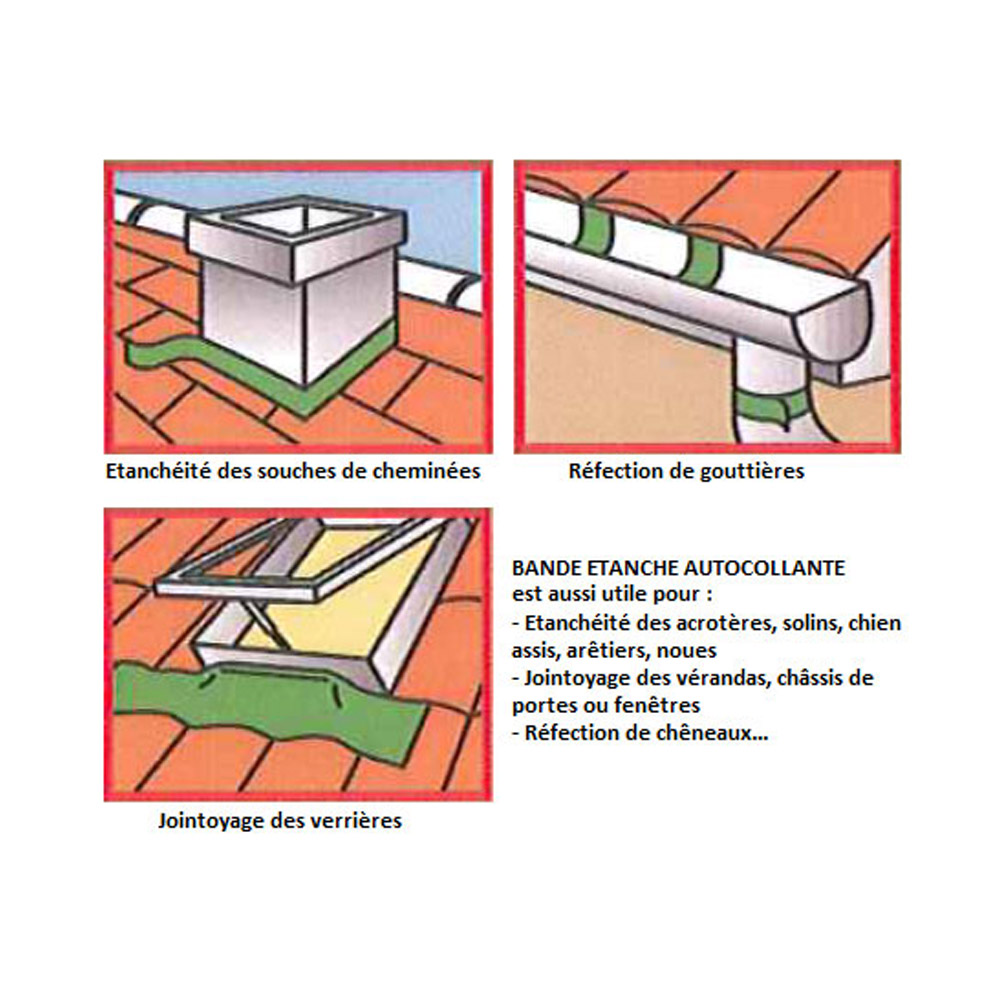 Etanchéité des souches de cheminées

Réfection de gouttières

Jointoyage des verrières

BANDE ETANCHE AUTOCOLLANTE
est aussi utile pour :
- Etanchéité des acrotères, solins, chien assis, arêtiers, noues
- Jointoyage des vérandas, châssis de portes ou fenêtres
- Réfection de chêneaux...