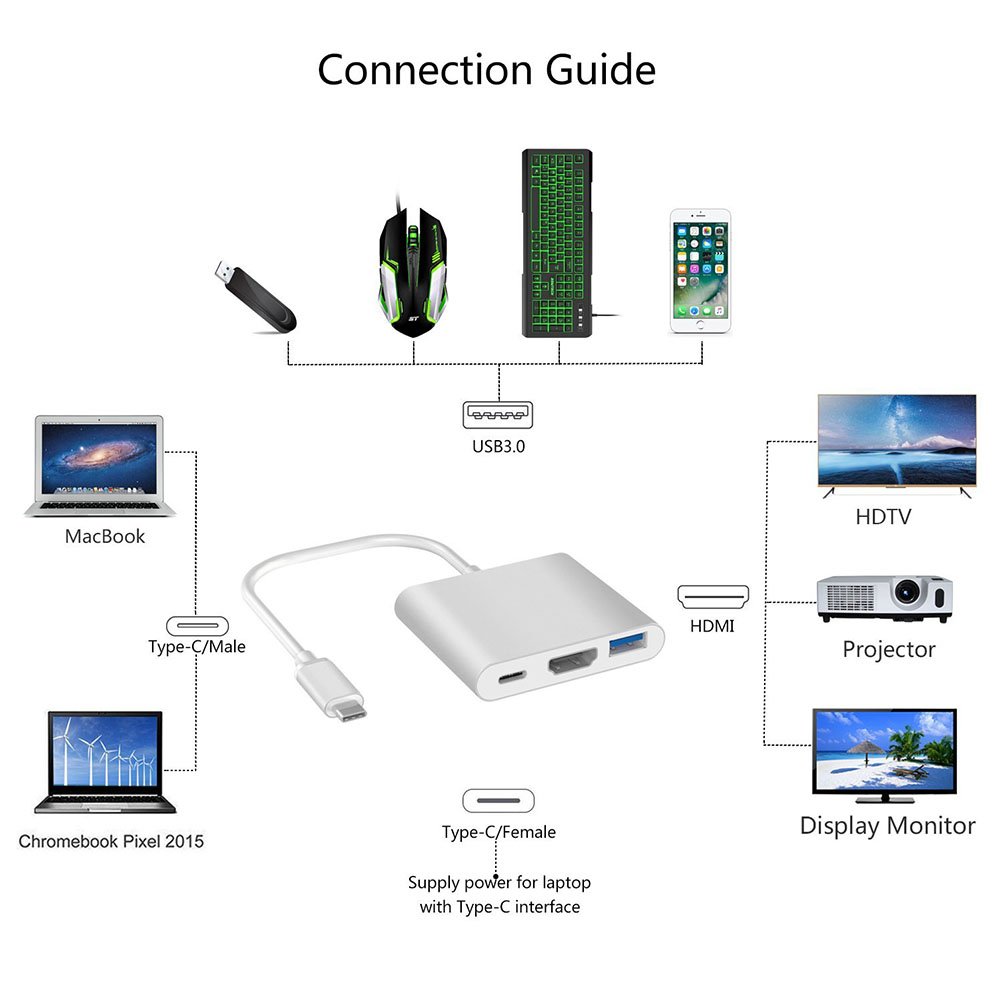 Connection Guide

USB3.0

MacBook

Type-C/Male

Chromebook Pixel 2015

HDTV

HDMI

Projector

Display Monitor

Type-C/Female

Supply power for laptop with Type-C interface