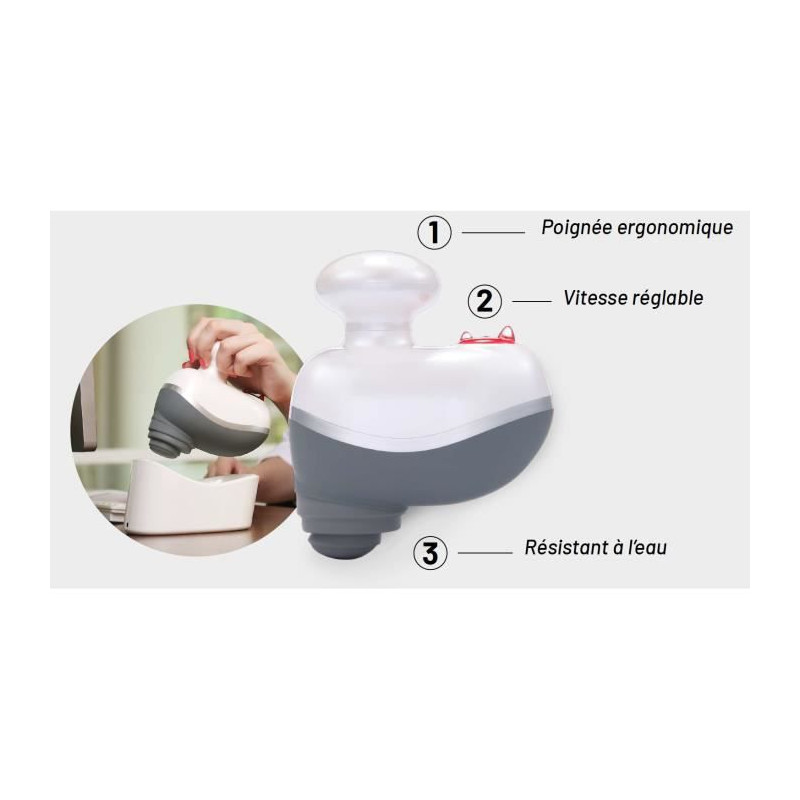 1 Poignée ergonomique

2 Vitesse réglable

3 Résistant à l'eau