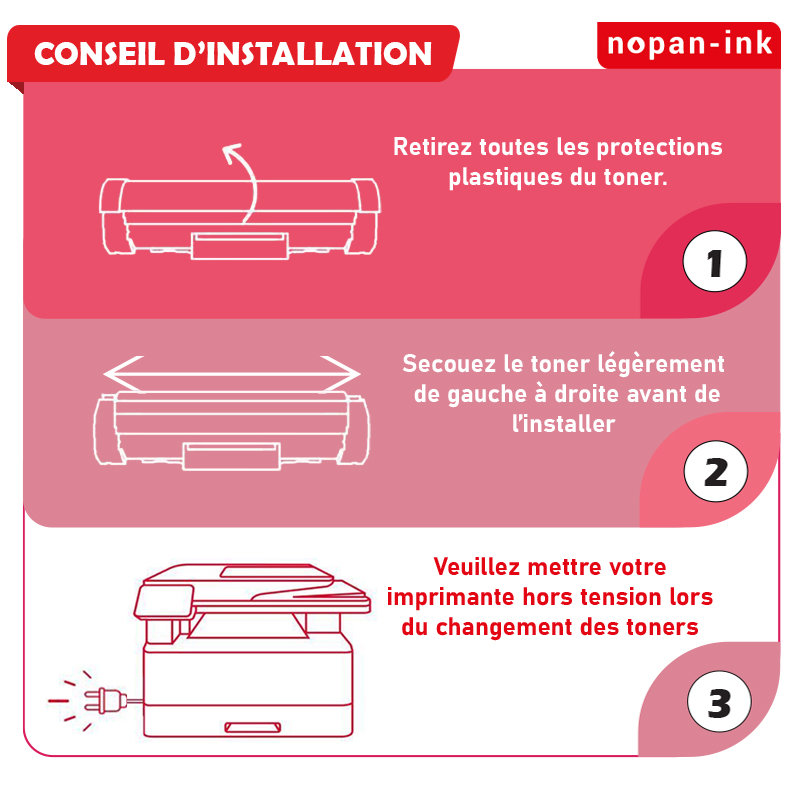 CONSEIL D'INSTALLATION

nopan-ink

Retirez toutes les protections plastiques du toner.

1

Secouez le toner légèrement de gauche à droite avant de l'installer

2

Veuillez mettre votre imprimante hors tension lors du changement des toners

3