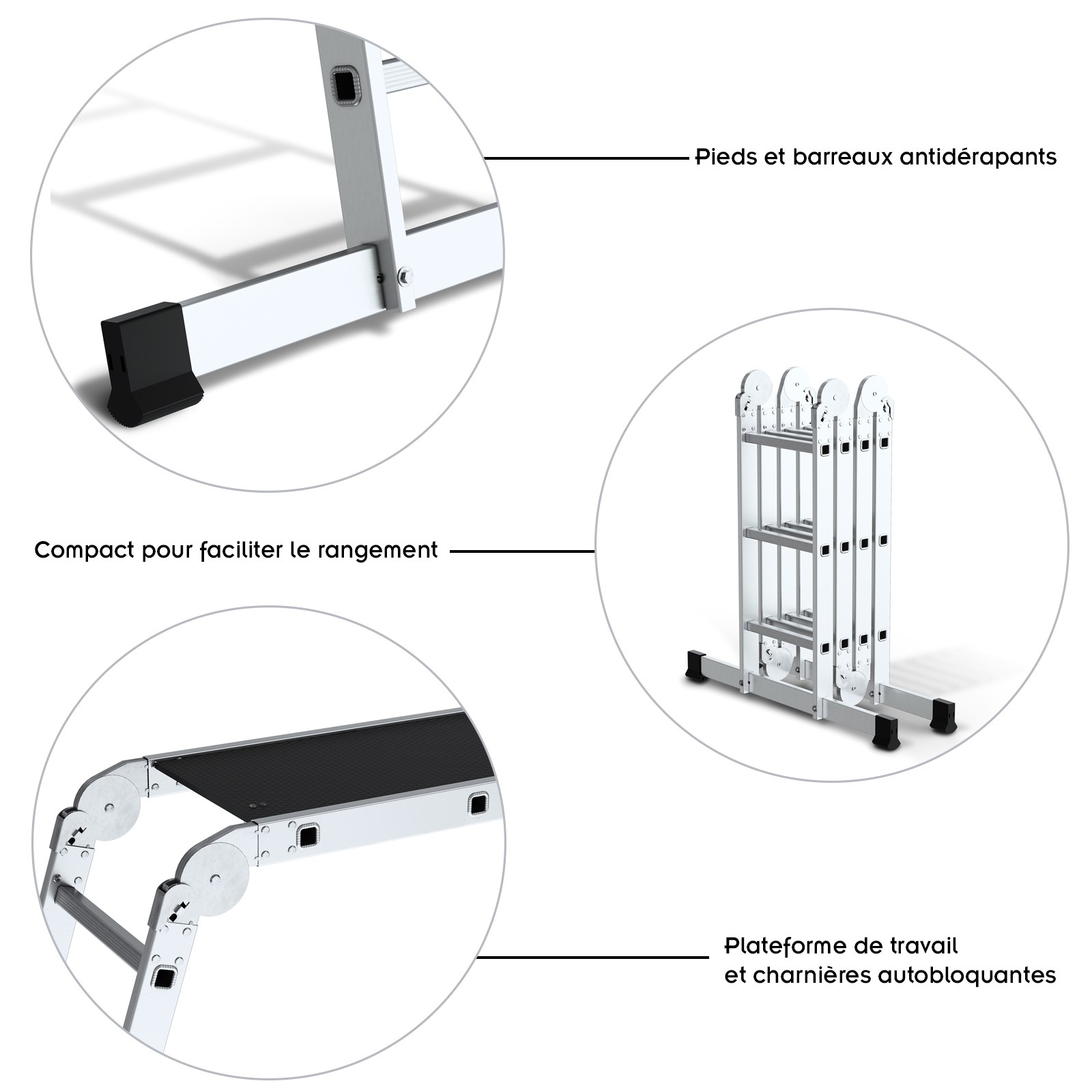 Pieds et barreaux antidérapants

Compact pour faciliter le rangement

Plateforme de travail
et charnières autobloquantes