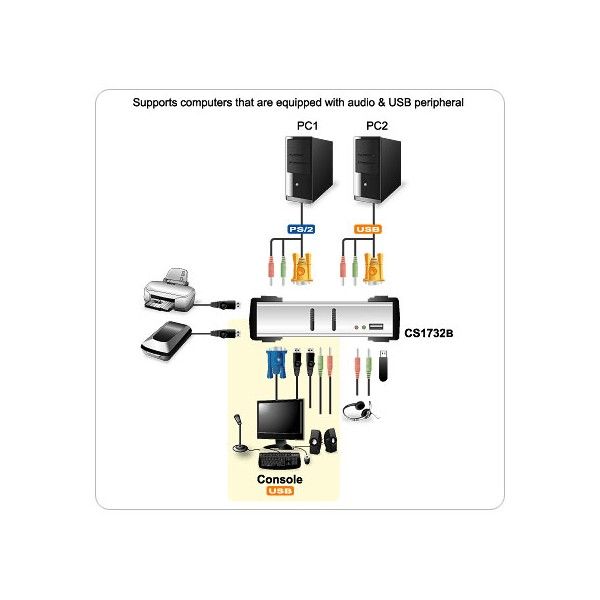 Supports computers that are equipped with audio & USB peripheral

PC1

PC2

PS/2

USB

CS1732B

Console

USB