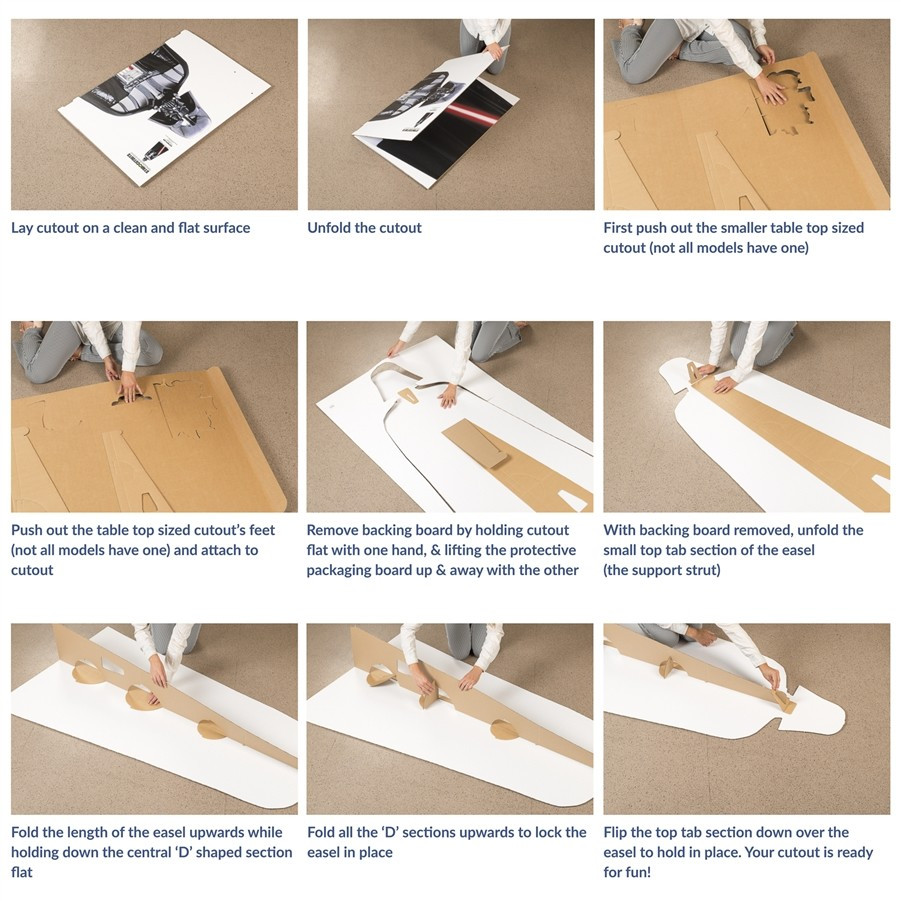 Lay cutout on a clean and flat surface

Unfold the cutout

First push out the smaller table top sized cutout (not all models have one)

Push out the table top sized cutout's feet (not all models have one) and attach to cutout

Remove backing board by holding cutout flat with one hand, & lifting the protective packaging board up & away with the other

With backing board removed, unfold the small top tab section of the easel (the support strut)

Fold the length of the easel upwards while holding down the central 'D' shaped section flat

Fold all the 'D' sections upwards to lock the easel in place

Flip the top tab section down over the easel to hold in place. Your cutout is ready for fun!