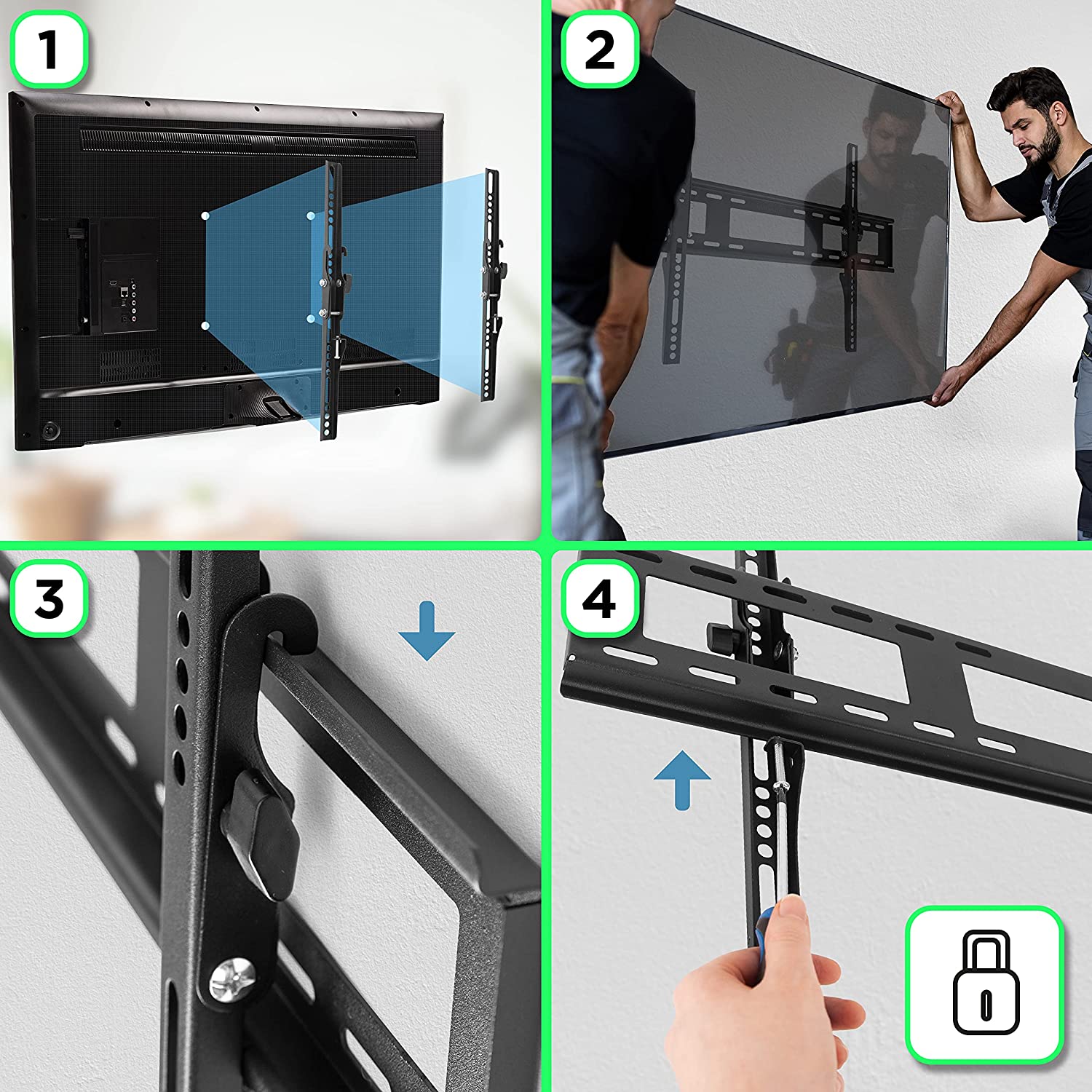 1

2

3

4