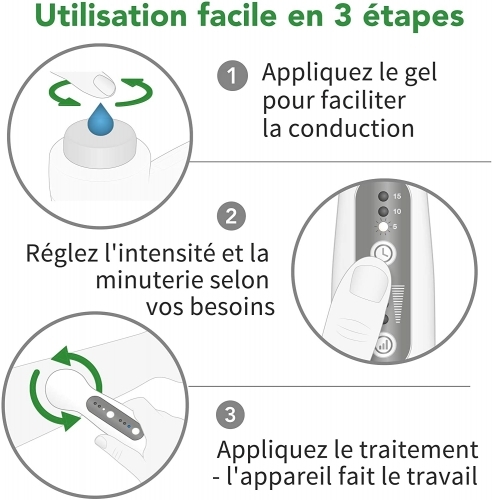 Utilisation facile en 3 étapes

1 Appliquez le gel pour faciliter la conduction

15
10
5

2 Réglez l'intensité et la minuterie selon vos besoins

3 Appliquez le traitement - l'appareil fait le travail