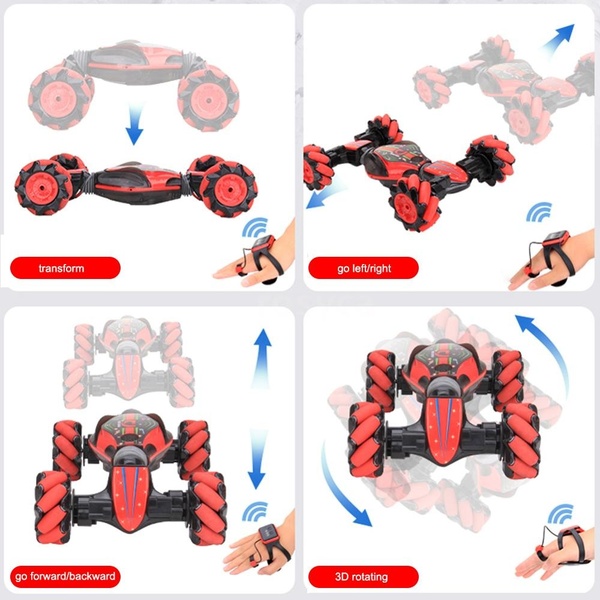 transform

go left/right

go forward/backward

3D rotating