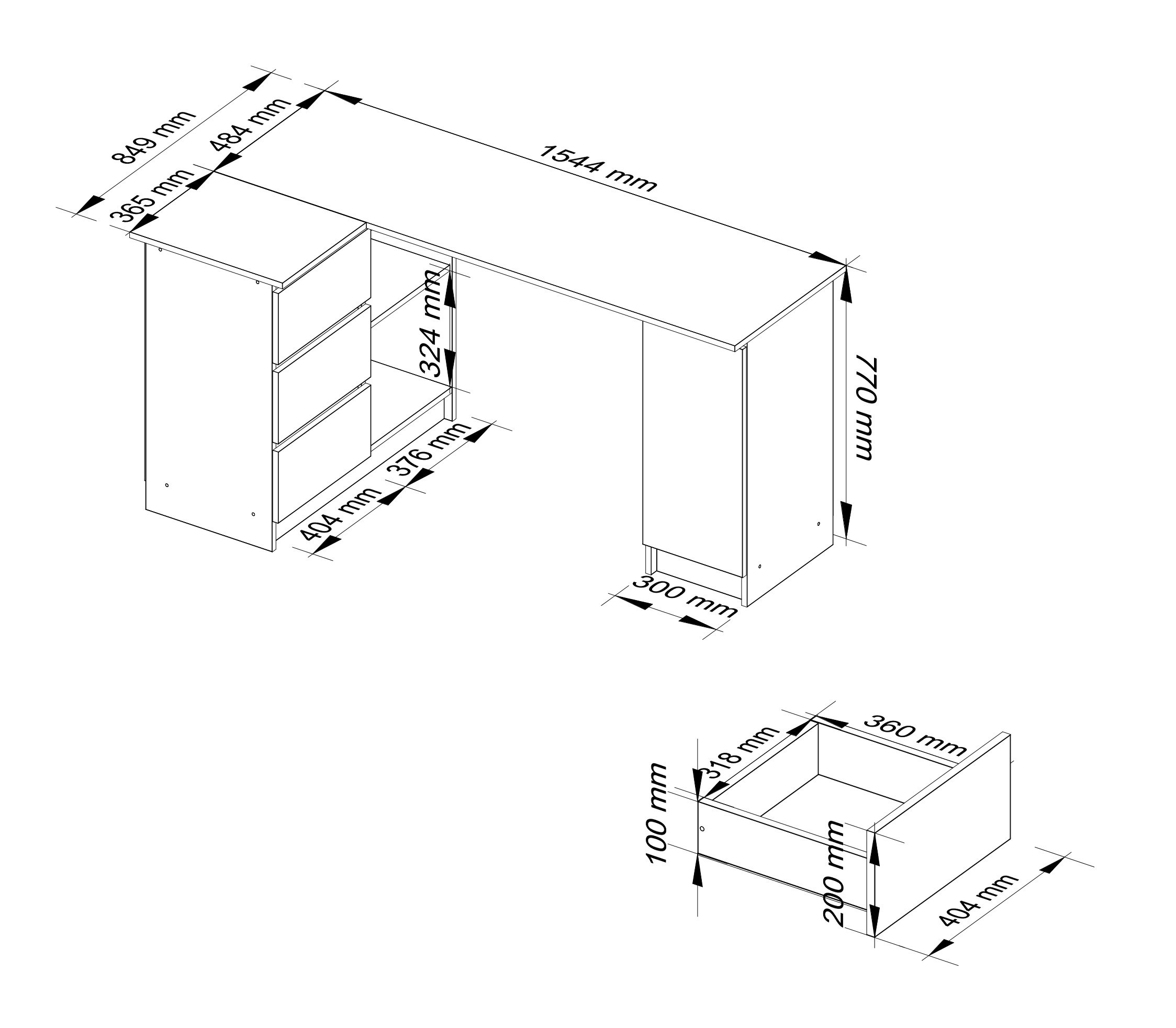 849 mm
484 mm
365 mm
1544 mm
324 mm
770 mm
376 mm
404 mm
300 mm
318 mm
360 mm
100 mm
200 mm
404 mm