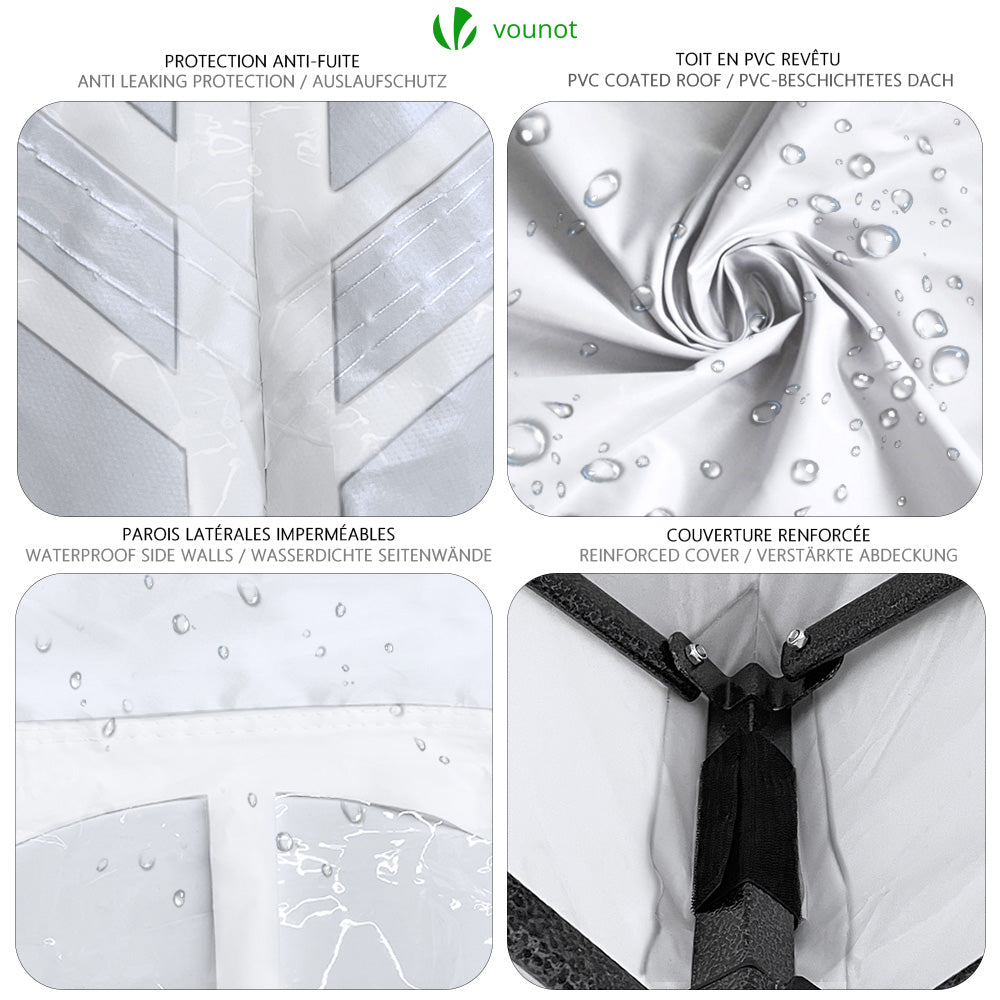 vounot

PROTECTION ANTI-FUITE
ANTI LEAKING PROTECTION / AUSLAUFSCHUTZ

TOIT EN PVC REVÊTU
PVC COATED ROOF / PVC-BESCHICHTETES DACH

PAROIS LATÉRALES IMPERMÉABLES
WATERPROOF SIDE WALLS / WASSERDICHTE SEITENWÄNDE

COUVERTURE RENFORCÉE
REINFORCED COVER / VERSTÄRKTE ABDECKUNG