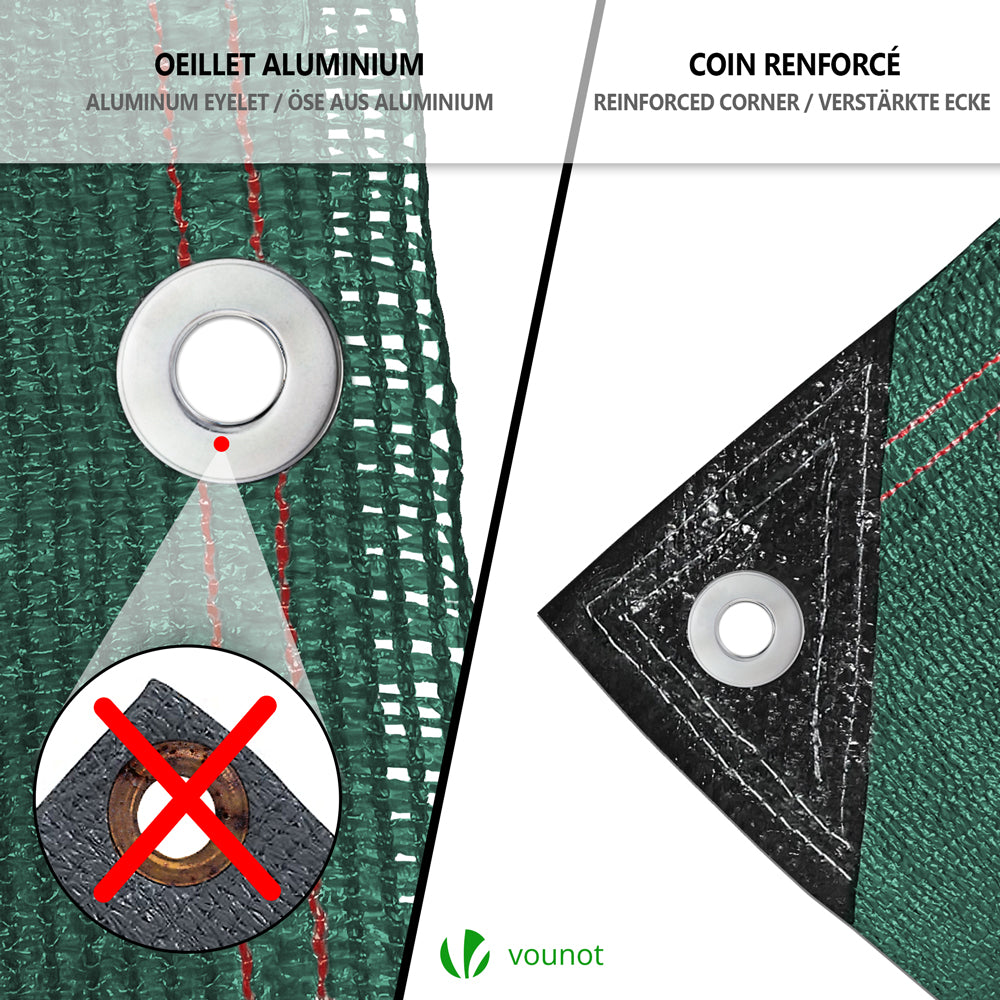 OEILLET ALUMINIUM
ALUMINUM EYELET / ÖSE AUS ALUMINIUM

COIN RENFORCÉ
REINFORCED CORNER / VERSTÄRKTE ECKE

vounot