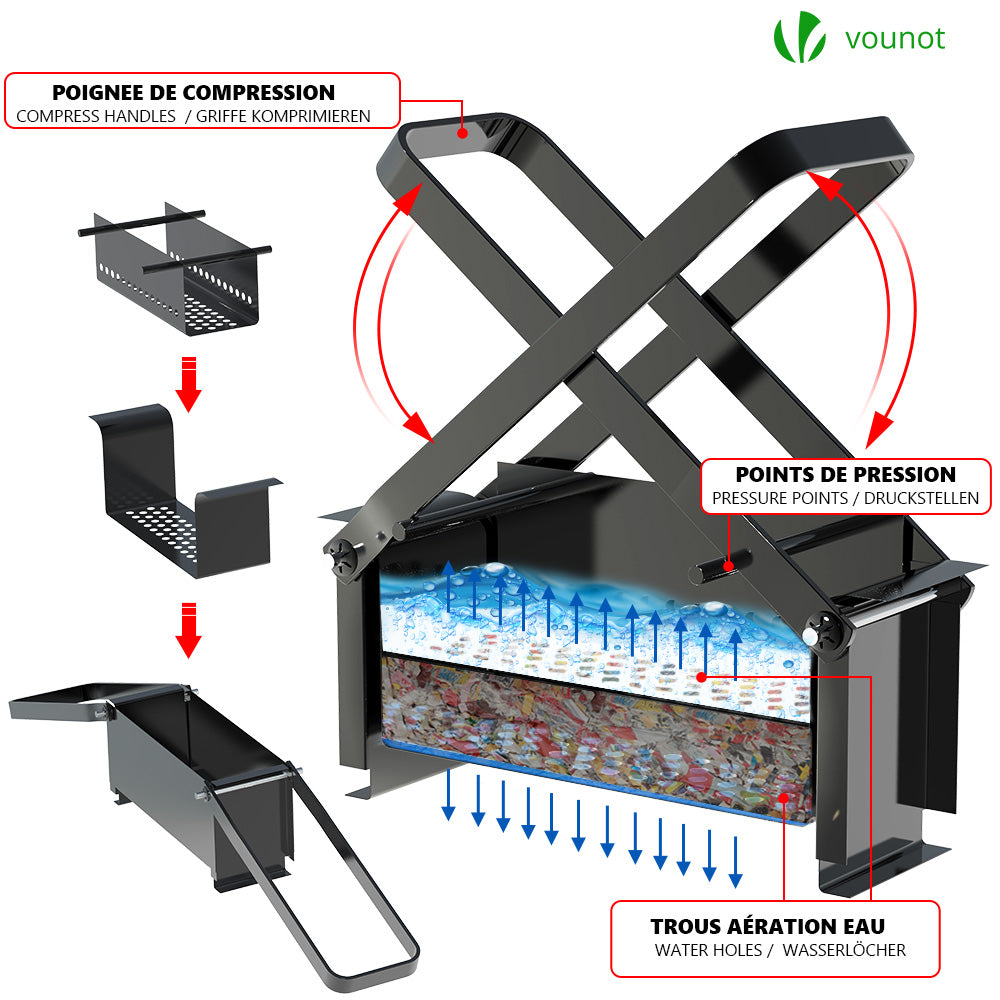 vounot

POIGNEE DE COMPRESSION
COMPRESS HANDLES / GRIFFE KOMPRIMIEREN

POINTS DE PRESSION
PRESSURE POINTS / DRUCKSTELLEN

TROUS AÉRATION EAU
WATER HOLES / WASSERLÖCHER