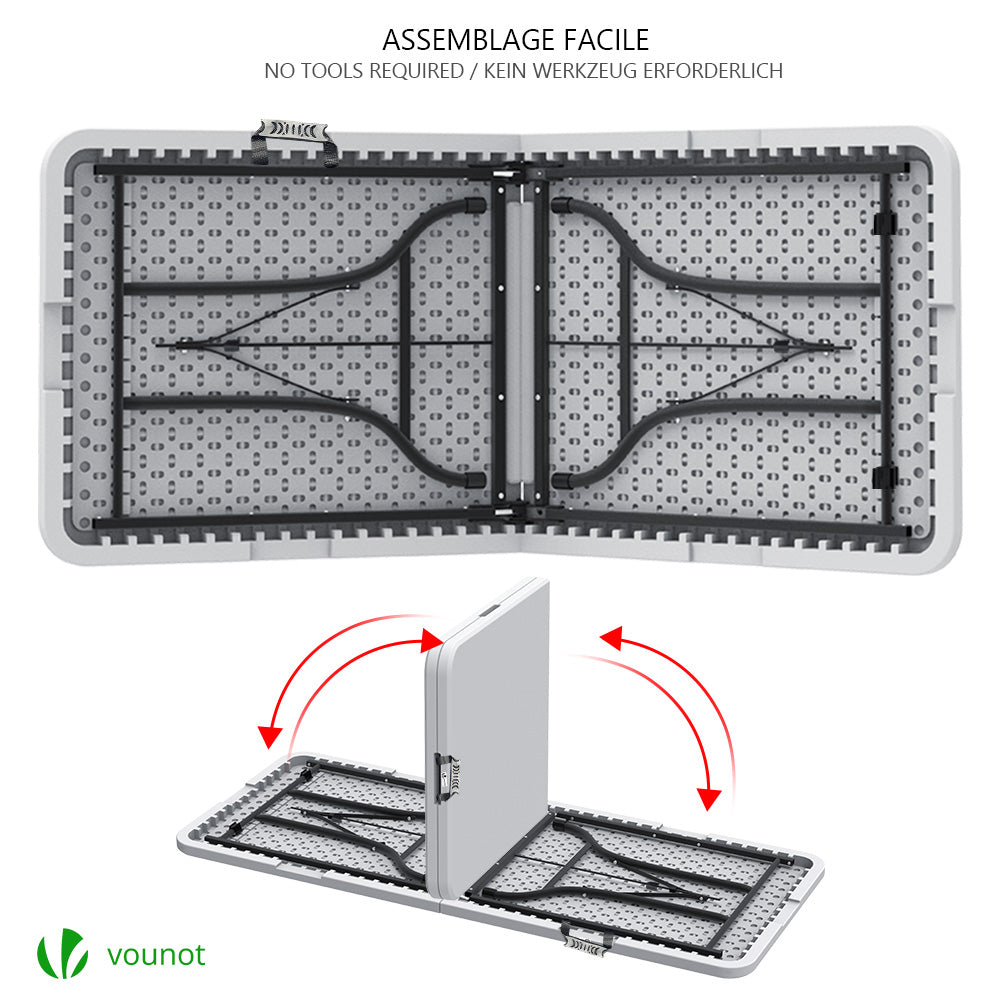 ASSEMBLAGE FACILE
NO TOOLS REQUIRED / KEIN WERKZEUG ERFORDERLICH

vounot