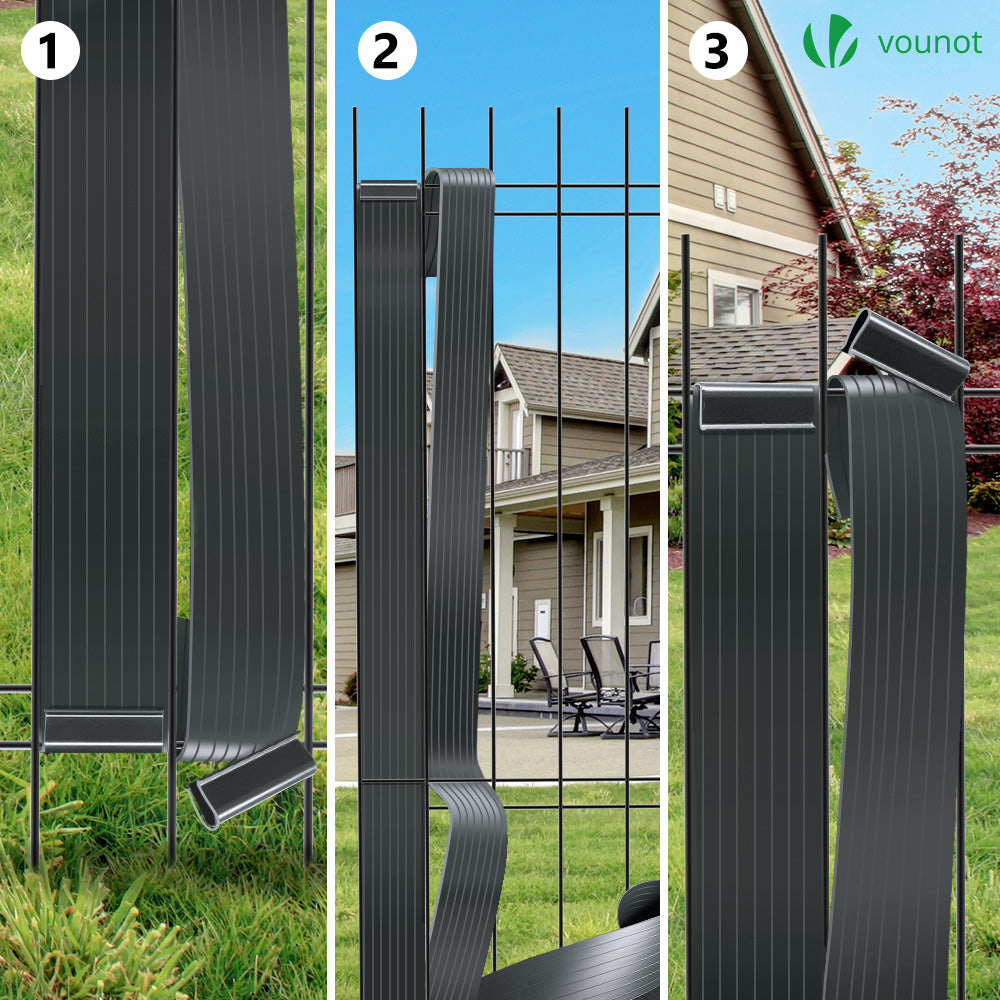 1

2

3

vounot