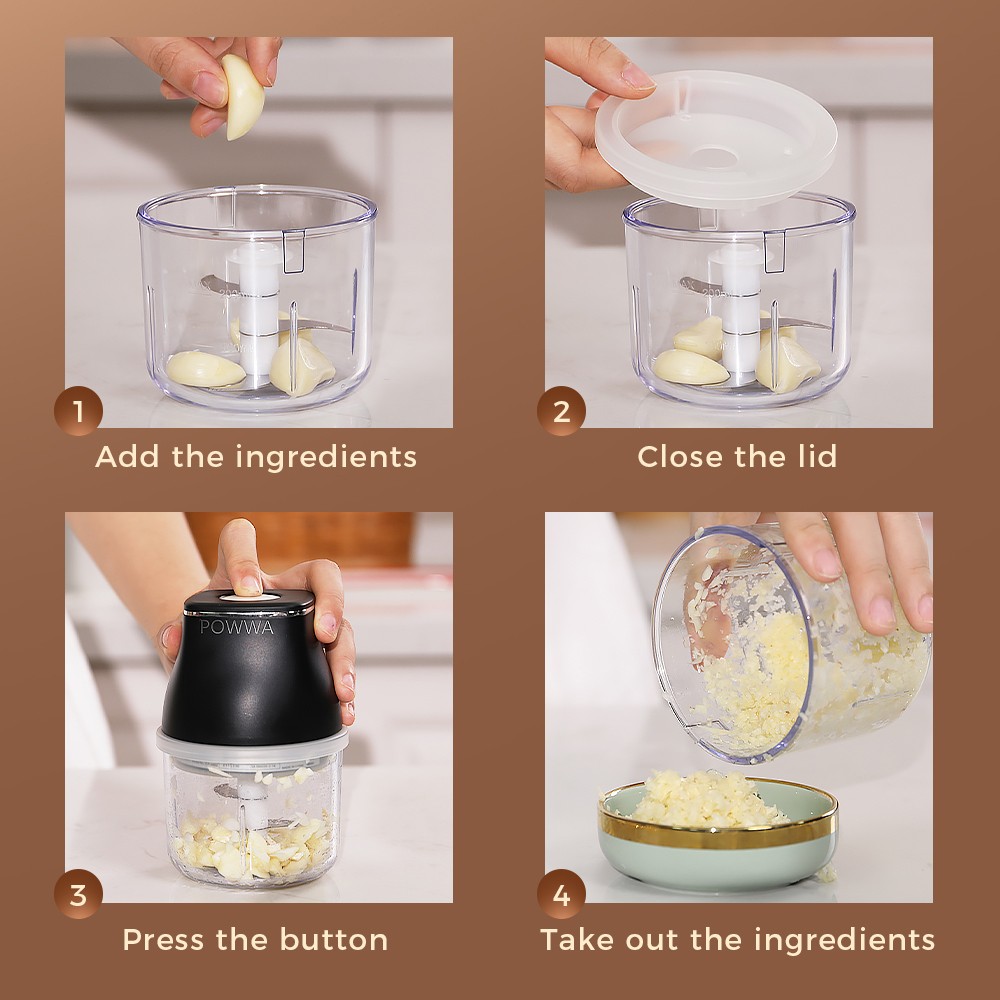 1
Add the ingredients

2
Close the lid

POWWA

3
Press the button

4
Take out the ingredients