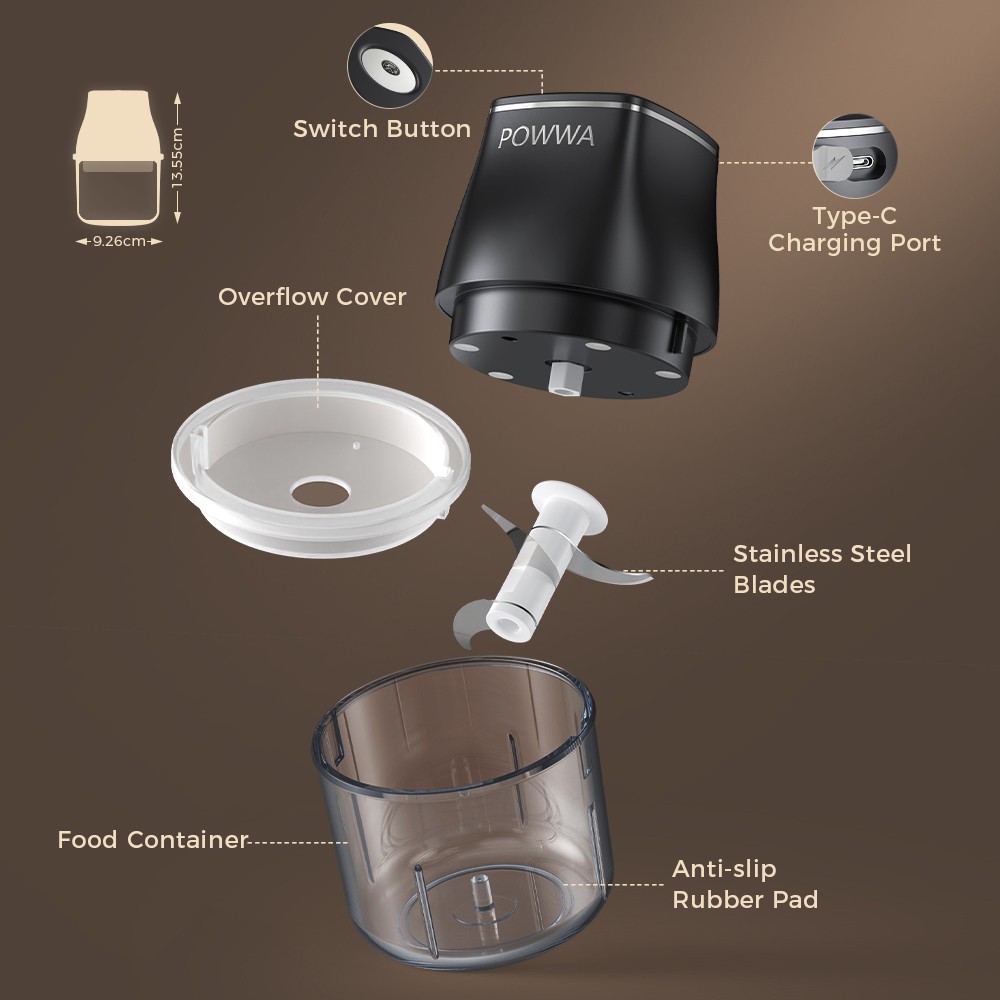 13.55cm
9.26cm

Switch Button

POWWA

Type-C
Charging Port

Overflow Cover

Stainless Steel
Blades

Food Container

Anti-slip
Rubber Pad