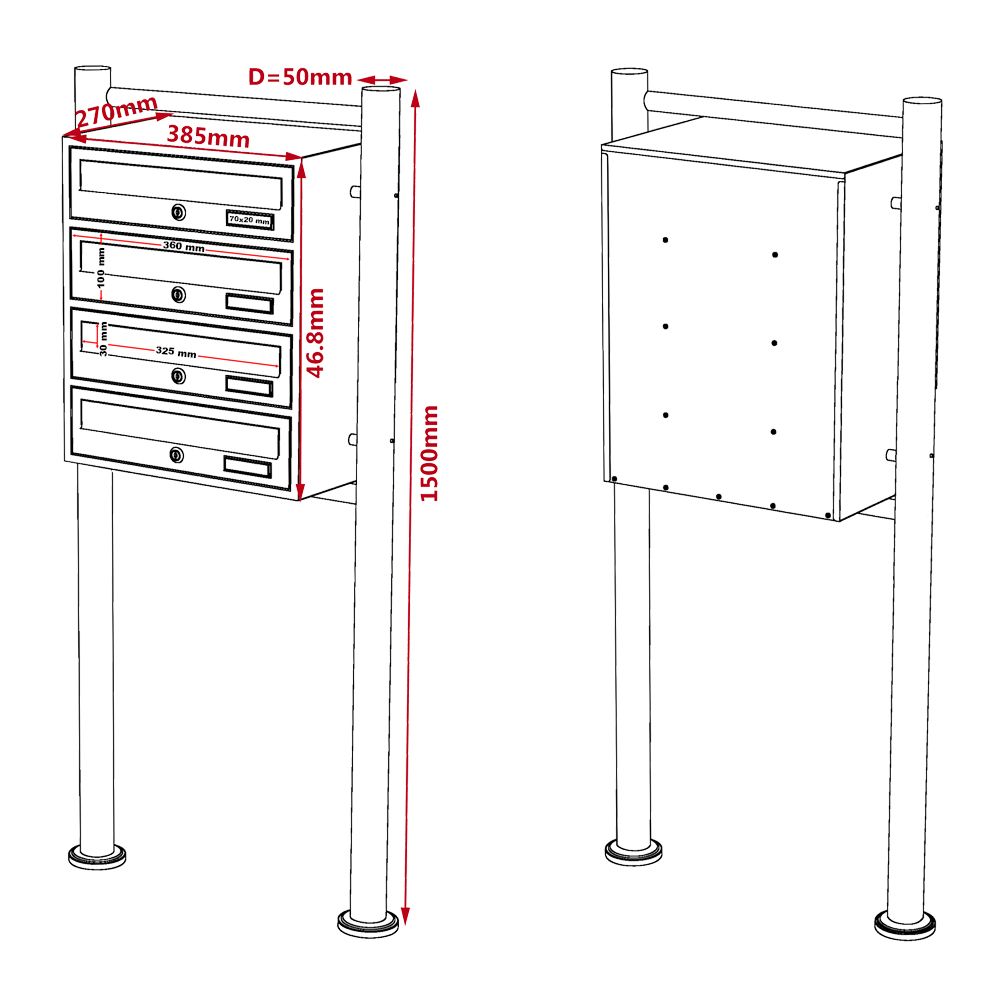 D=50mm
270mm
385mm
70x20 mm
360 mm
100 mm
30 mm
325 mm
46.8mm
1500mm