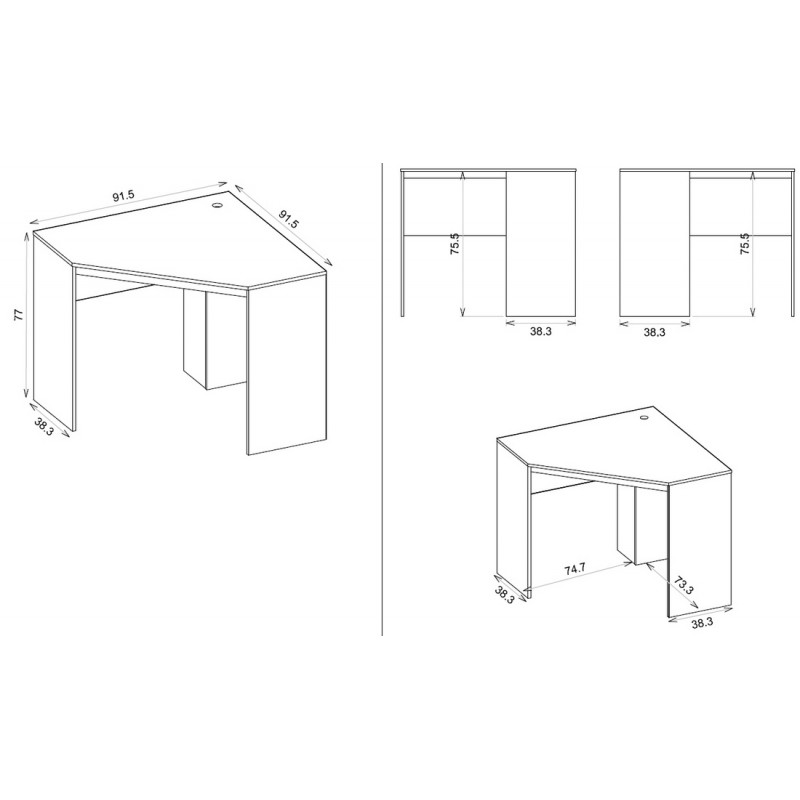 91.5
91.5
77
38.3
75.5
38.3
75.5
38.3
74.7
73.3
38.3
38.3