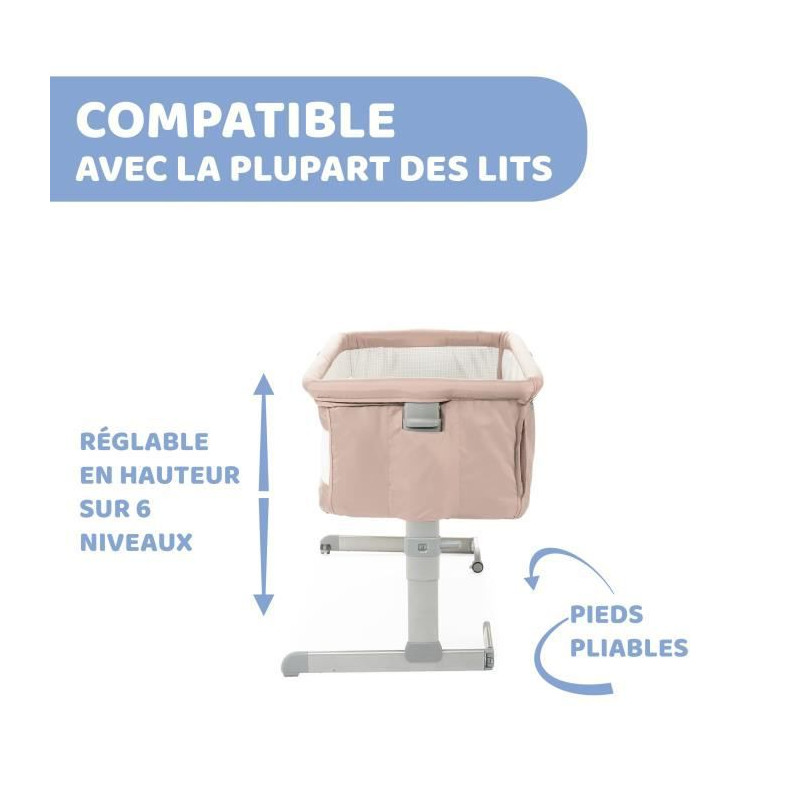 COMPATIBLE
AVEC LA PLUPART DES LITS

RÉGLABLE EN HAUTEUR SUR 6 NIVEAUX

PIEDS PLIABLES