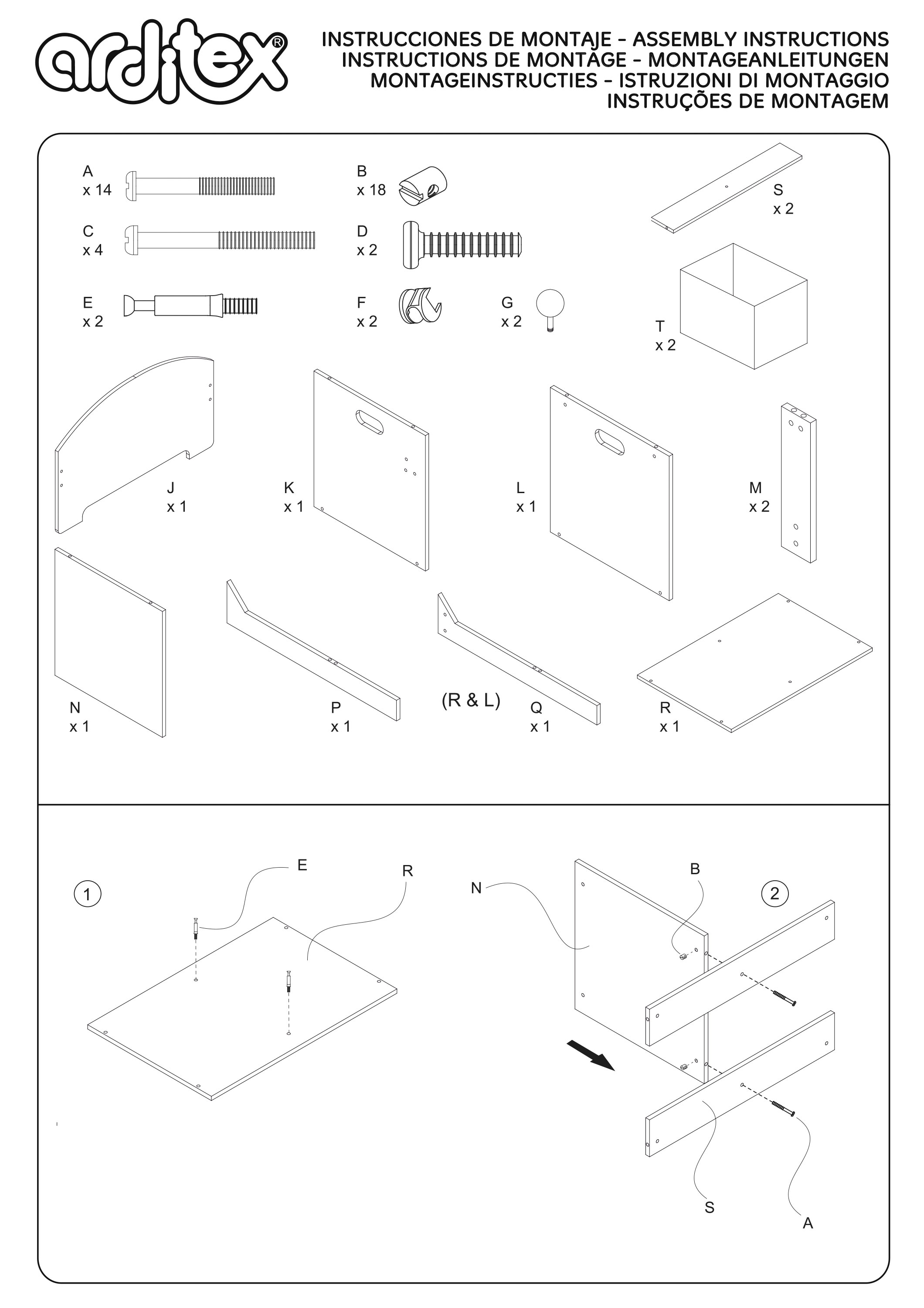 arditex®

INSTRUCCIONES DE MONTAJE - ASSEMBLY INSTRUCTIONS
INSTRUCTIONS DE MONTAGE - MONTAGEANLEITUNGEN
MONTAGEINSTRUCTIES - ISTRUZIONI DI MONTAGGIO
INSTRUÇÕES DE MONTAGEM

A
x 14

B
x 18

S
x 2

C
x 4

D
x 2

E
x 2

F
x 2

G
x 2

T
x 2

J
x 1

K
x 1

L
x 1

M
x 2

N
x 1

P
x 1

(R & L)

Q
x 1

R
x 1

1

E

R

N

B

2

S

A