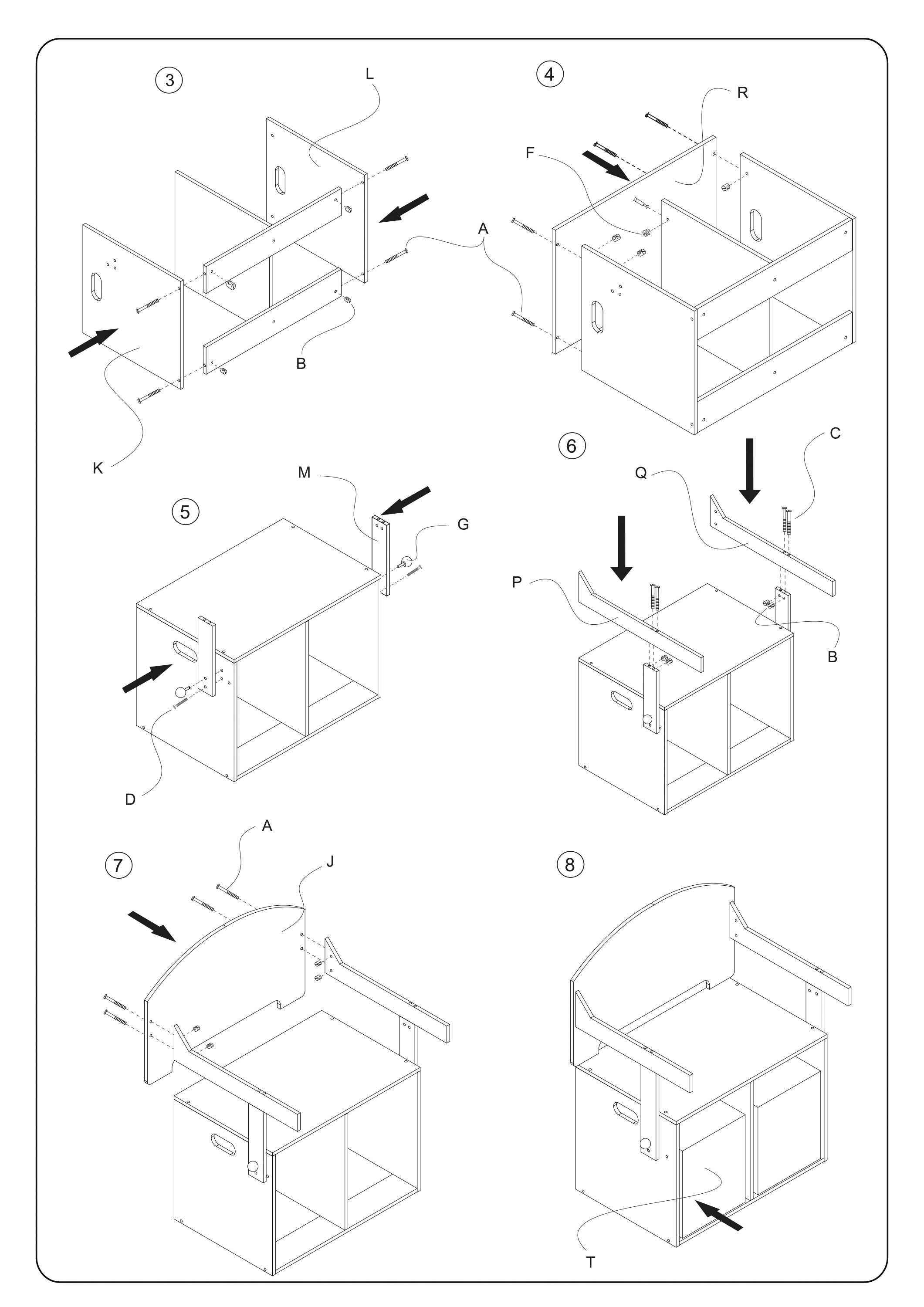 3

L

A

B

K

4

R

F

5

M

G

D

6

C

Q

P

B

7

A

J

8

T