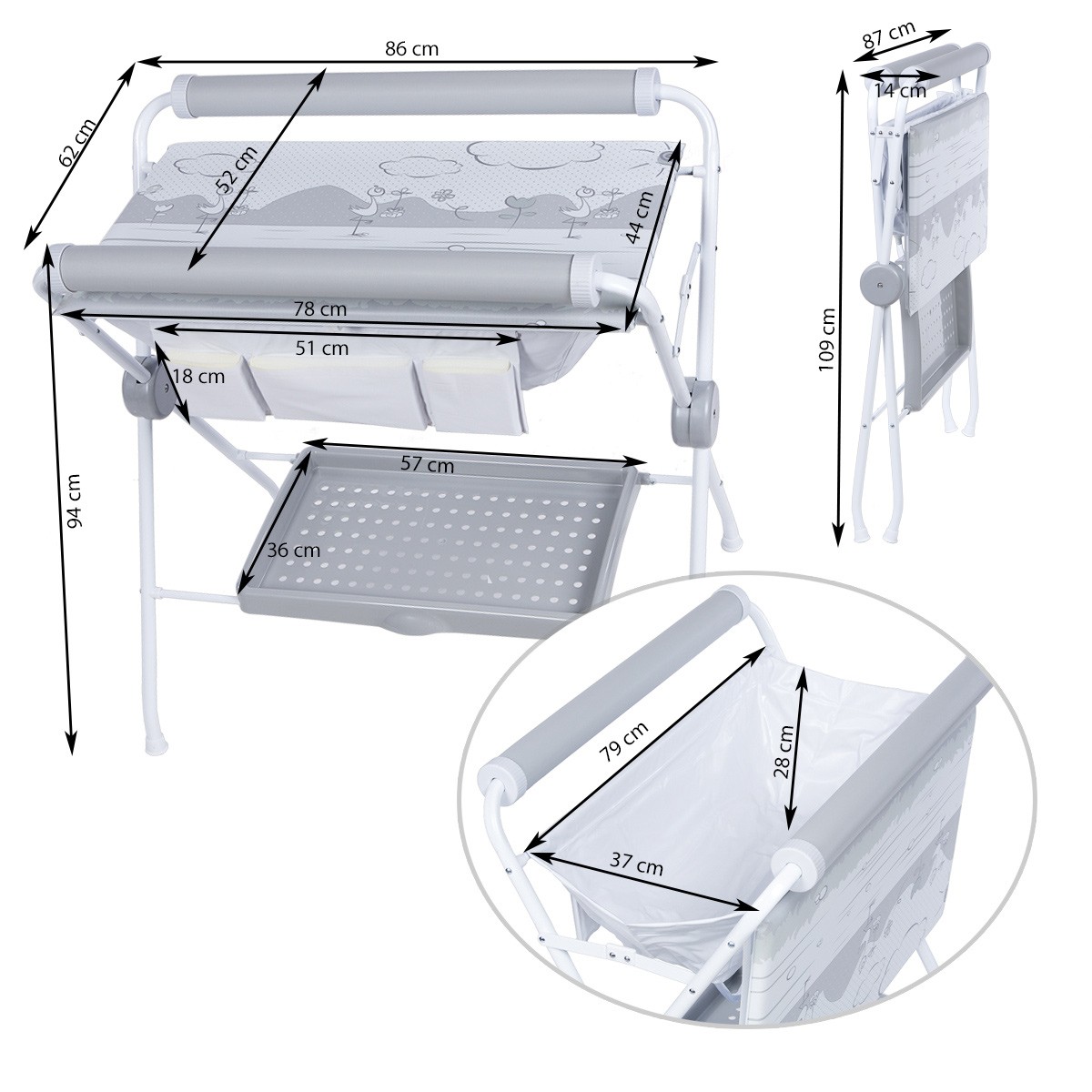 86 cm
62 cm
52 cm
44 cm
78 cm
51 cm
18 cm
57 cm
36 cm
94 cm
87 cm
14 cm
109 cm
79 cm
28 cm
37 cm