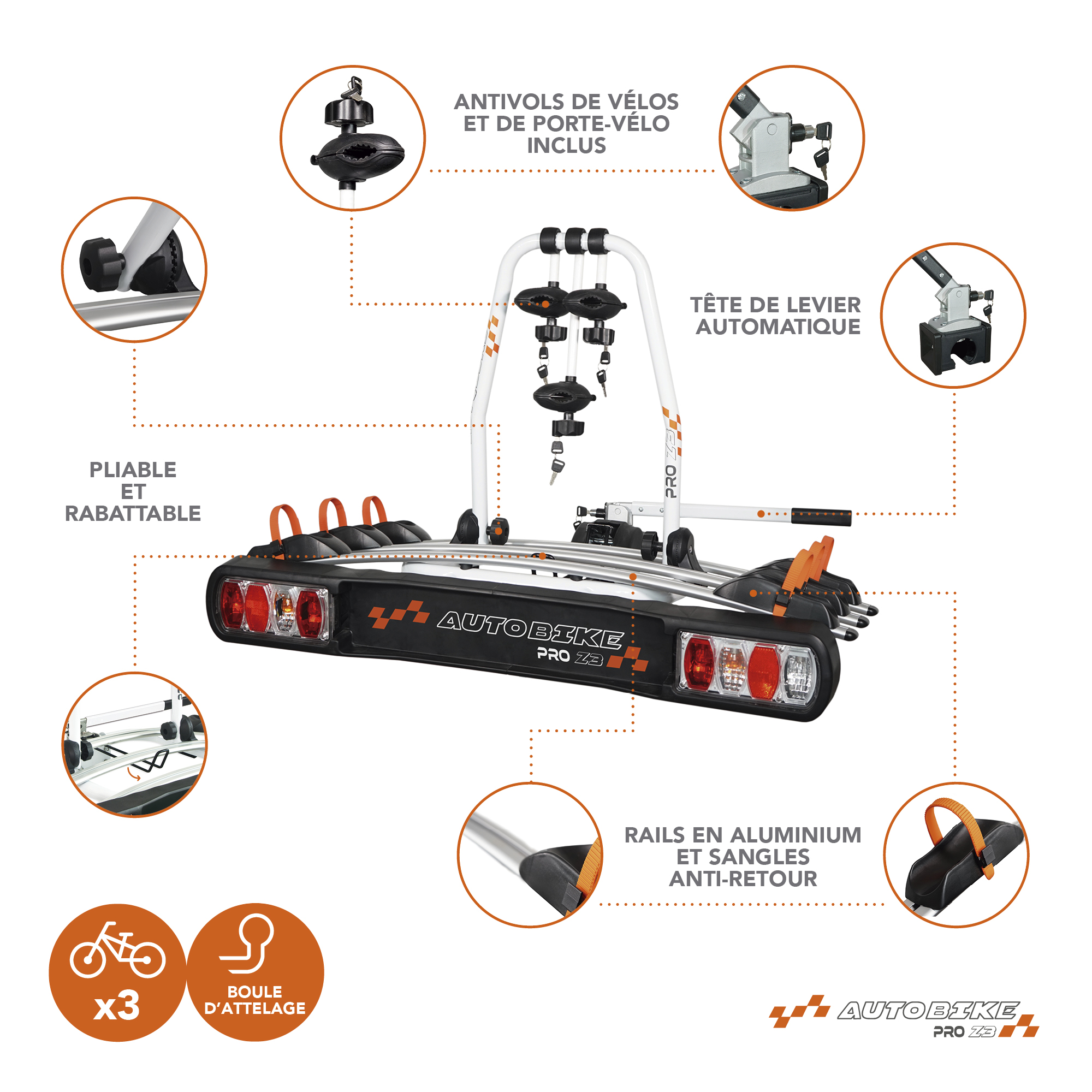 ANTIVOLS DE VÉLOS ET DE PORTE-VÉLO INCLUS

TÊTE DE LEVIER AUTOMATIQUE

PLIABLE ET RABATTABLE

PRO Z3

AUTOBIKE
PRO Z3

RAILS EN ALUMINIUM ET SANGLES ANTI-RETOUR

x3

BOULE D'ATTELAGE

AUTOBIKE
PRO Z3