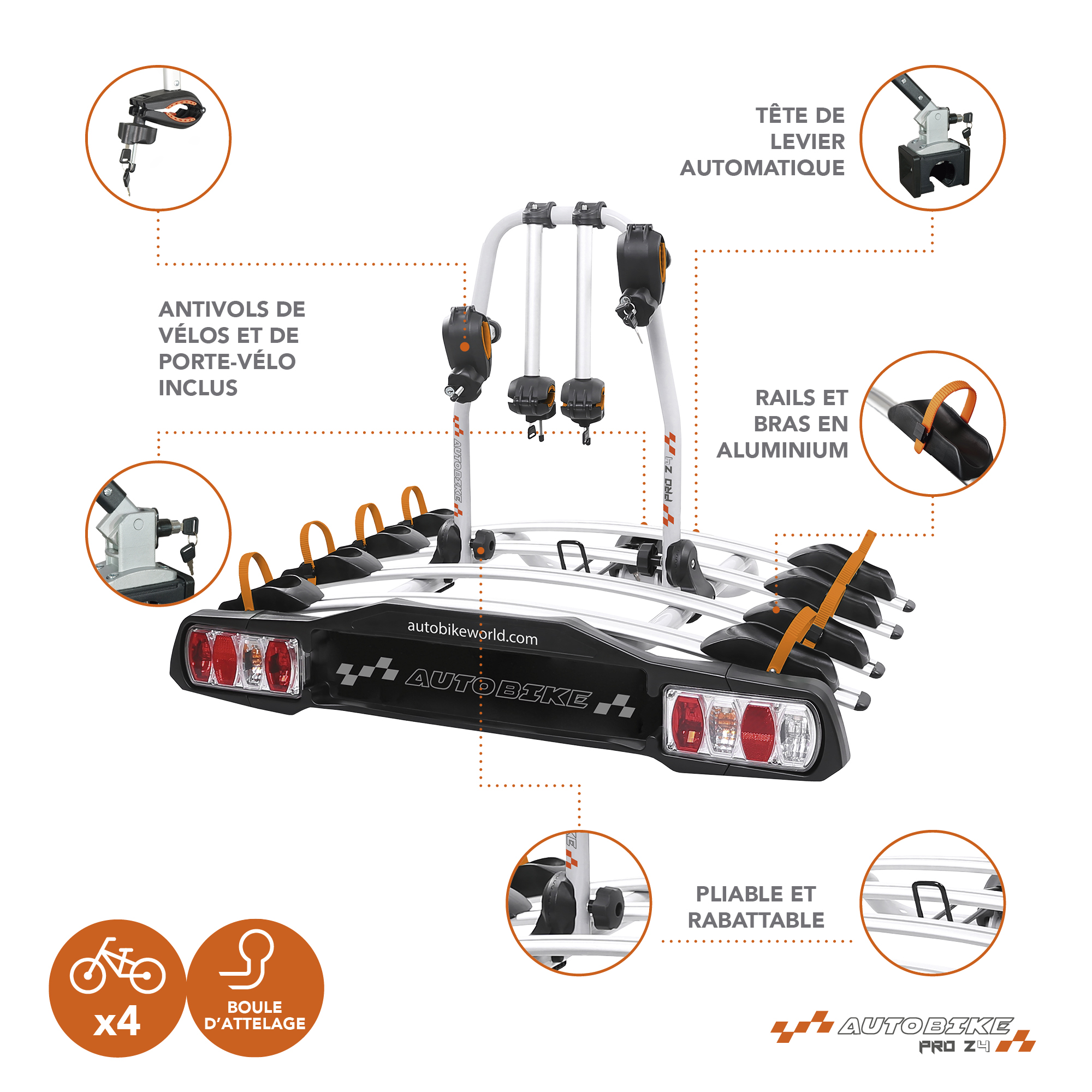 TÊTE DE LEVIER AUTOMATIQUE

ANTIVOLS DE VÉLOS ET DE PORTE-VÉLO INCLUS

RAILS ET BRAS EN ALUMINIUM

AUTOBIKE

PRO Z4

autobikeworld.com

AUTOBIKE

PLIABLE ET RABATTABLE

x4

BOULE D'ATTELAGE

AUTOBIKE
PRO Z4