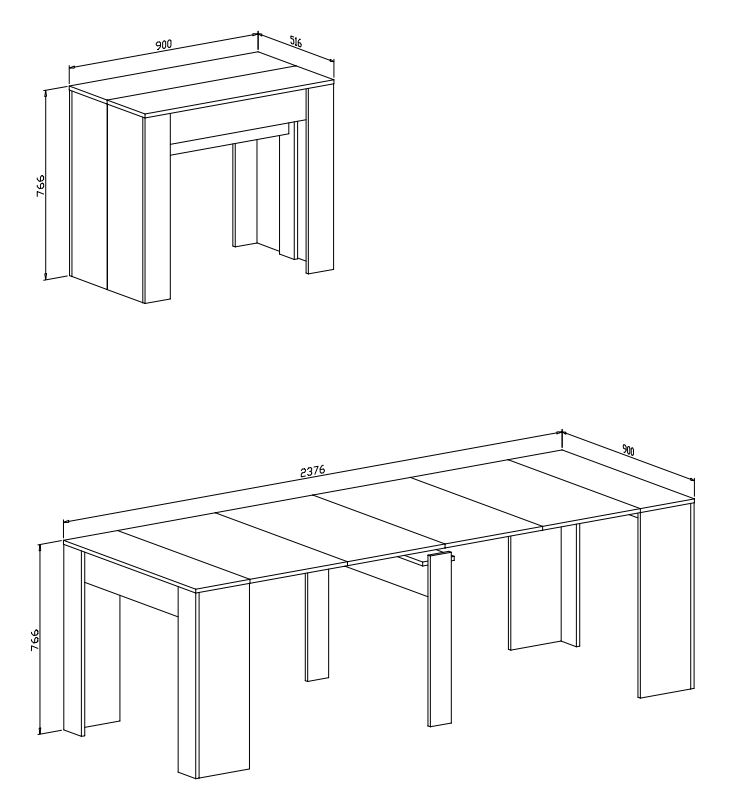 900
516
766
2376
900
766