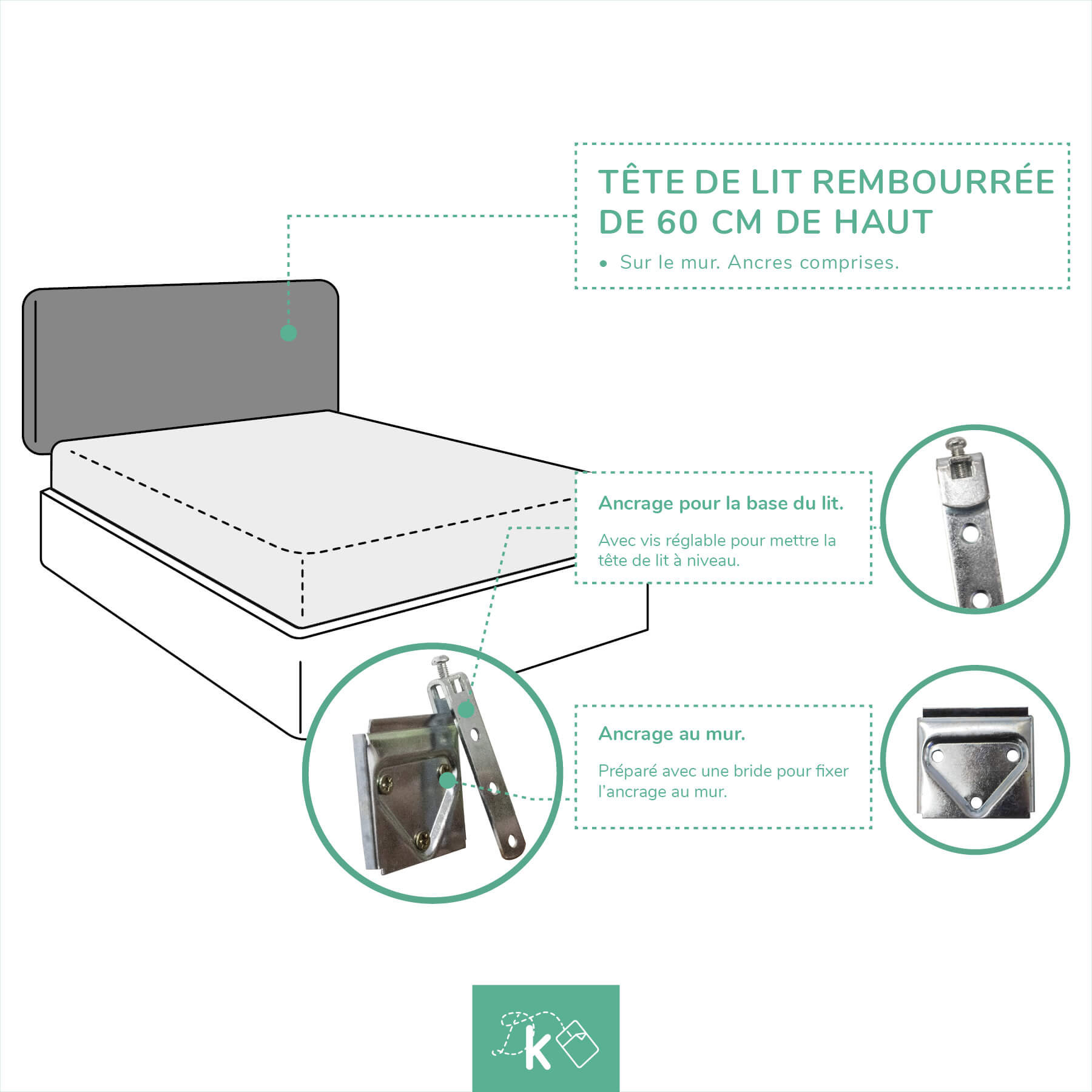 TÊTE DE LIT REMBOURRÉE DE 60 CM DE HAUT

• Sur le mur. Ancres comprises.

Ancrage pour la base du lit.

Avec vis réglable pour mettre la tête de lit à niveau.

Ancrage au mur.

Préparé avec une bride pour fixer l'ancrage au mur.

k